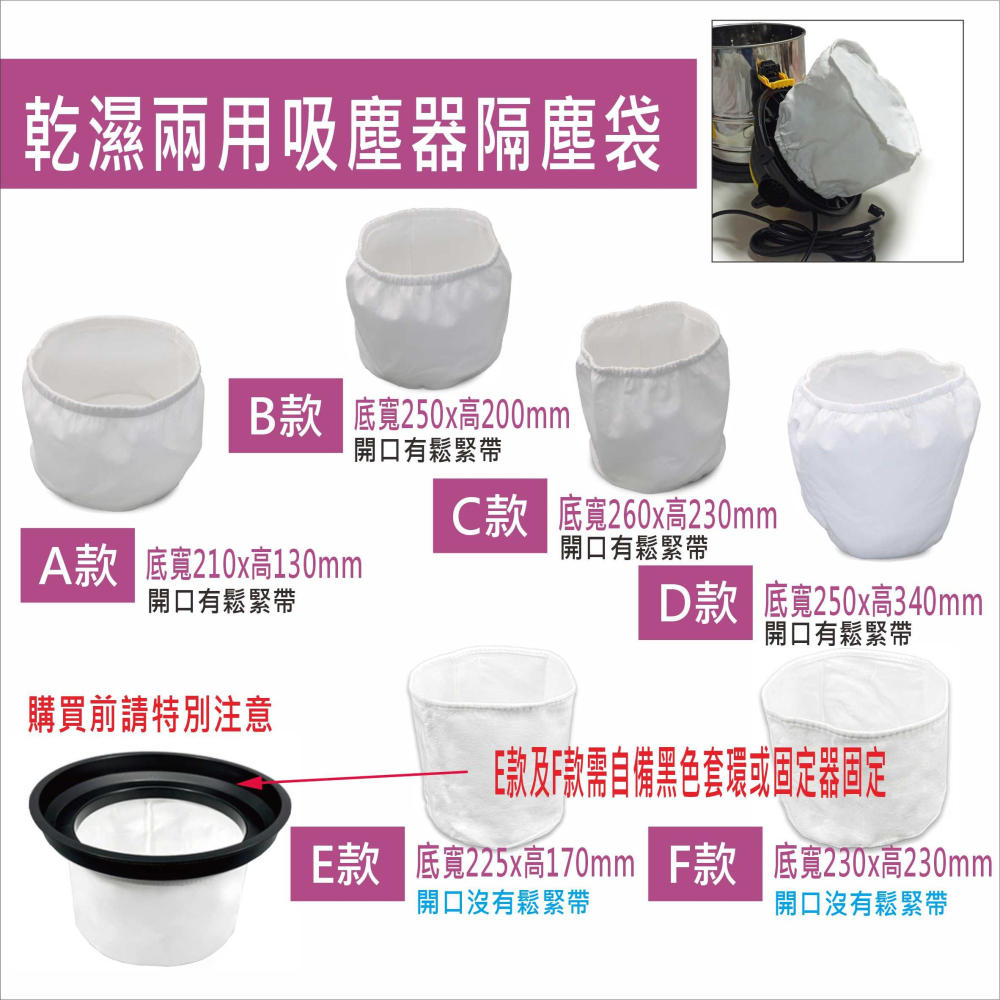 乾濕兩用吸塵器隔塵袋

B款 底寬250x高200mm
開口有鬆緊帶

C款 底寬260x高230mm
開口有鬆緊帶

A款 底寬210x高130mm
開口有鬆緊帶

D款 底寬250x高340mm
開口有鬆緊帶

購買前請特別注意

E款及F款需自備黑色套環或固定器固定

E款 底寬225x高170mm
開口沒有鬆緊帶

F款 底寬230x高230mm
開口沒有鬆緊帶