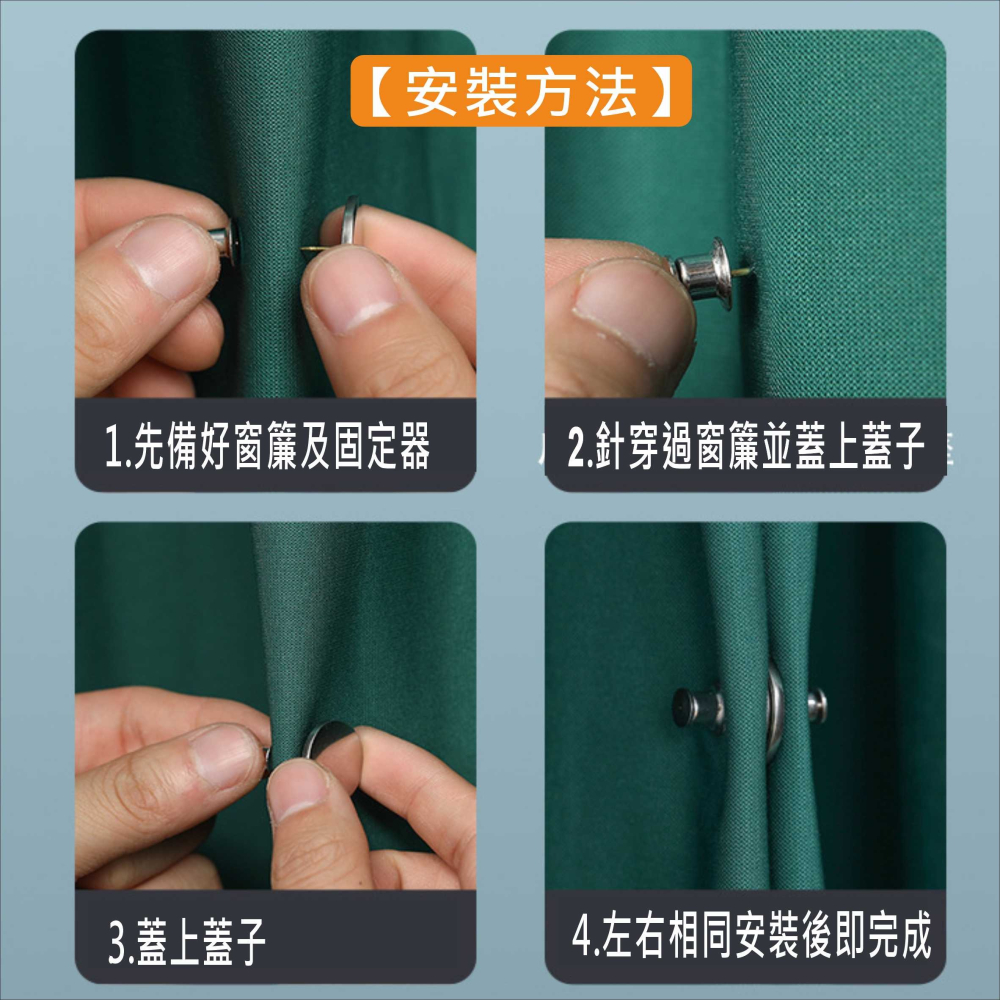 【安裝方法】

1.先備好窗簾及固定器

2.針穿過窗簾並蓋上蓋子

3.蓋上蓋子

4.左右相同安裝後即完成