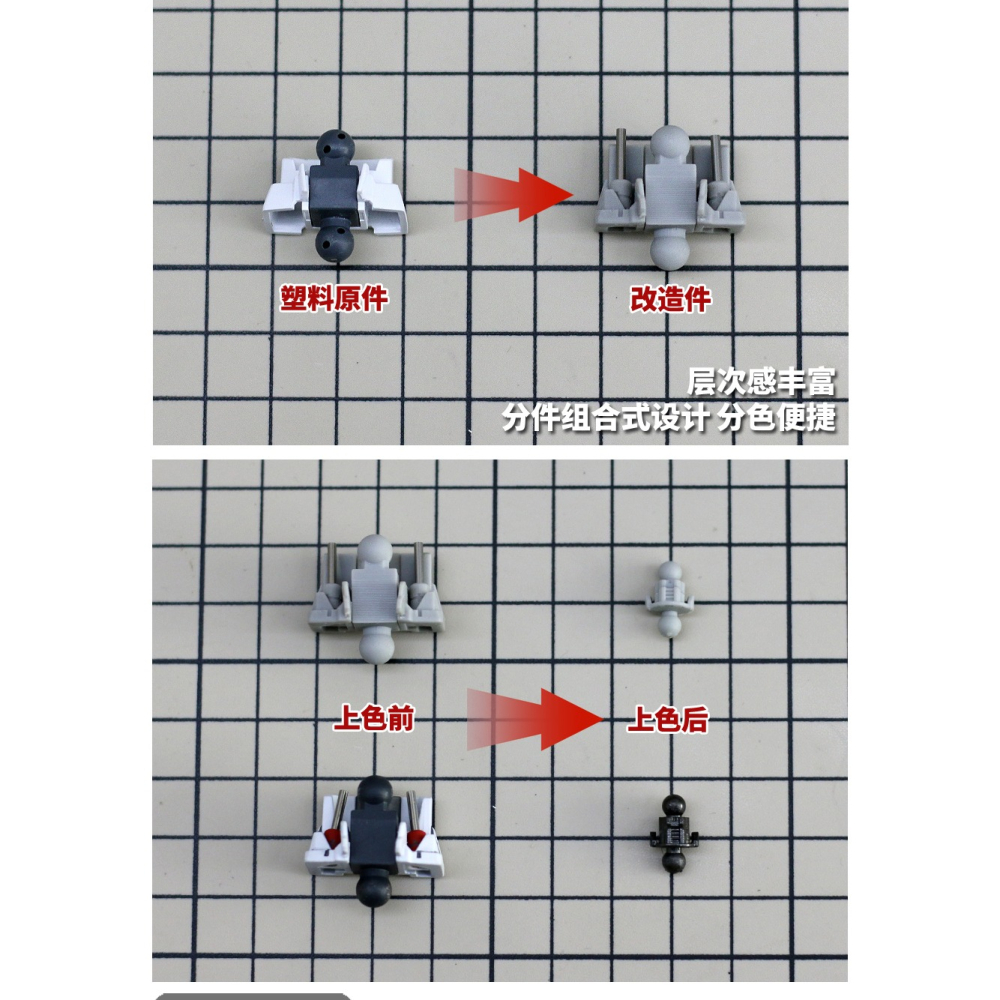 塑料原件

改造件

层次感丰富
分件组合式设计 分色便捷

上色前

上色后