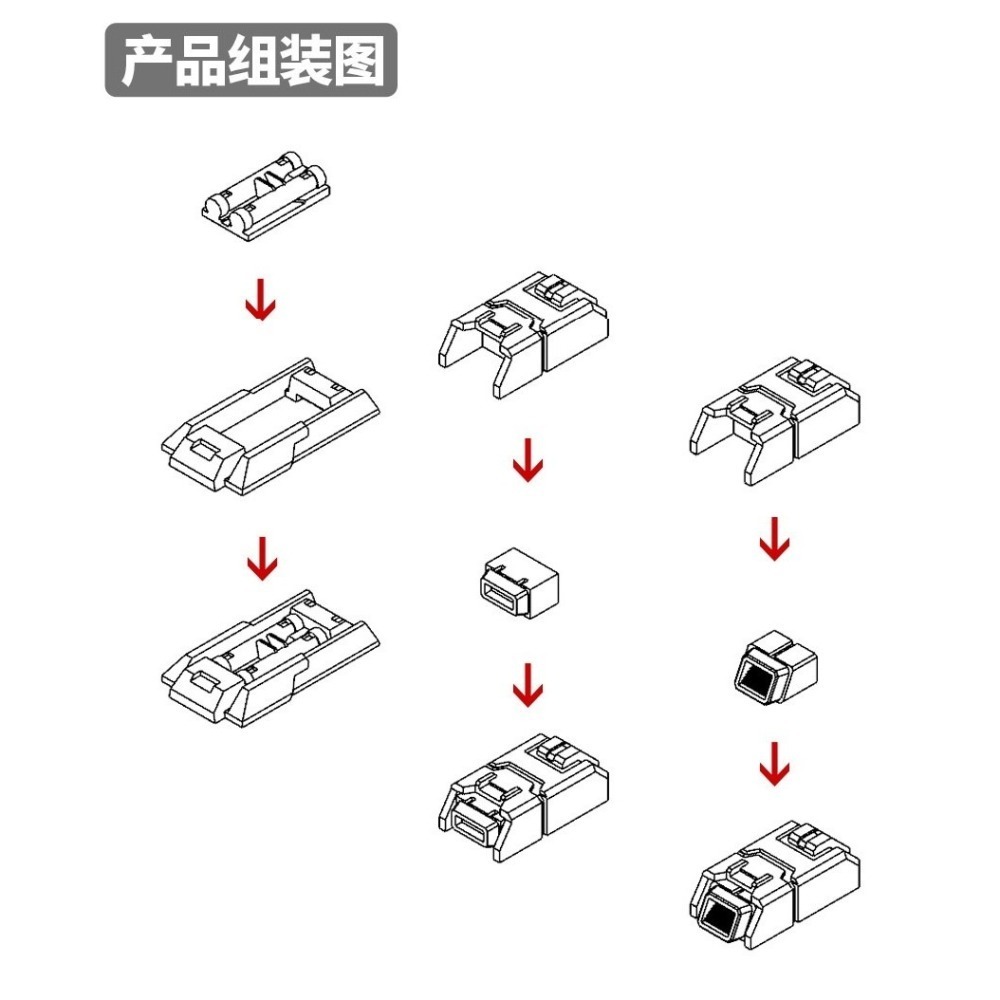 产品组装图