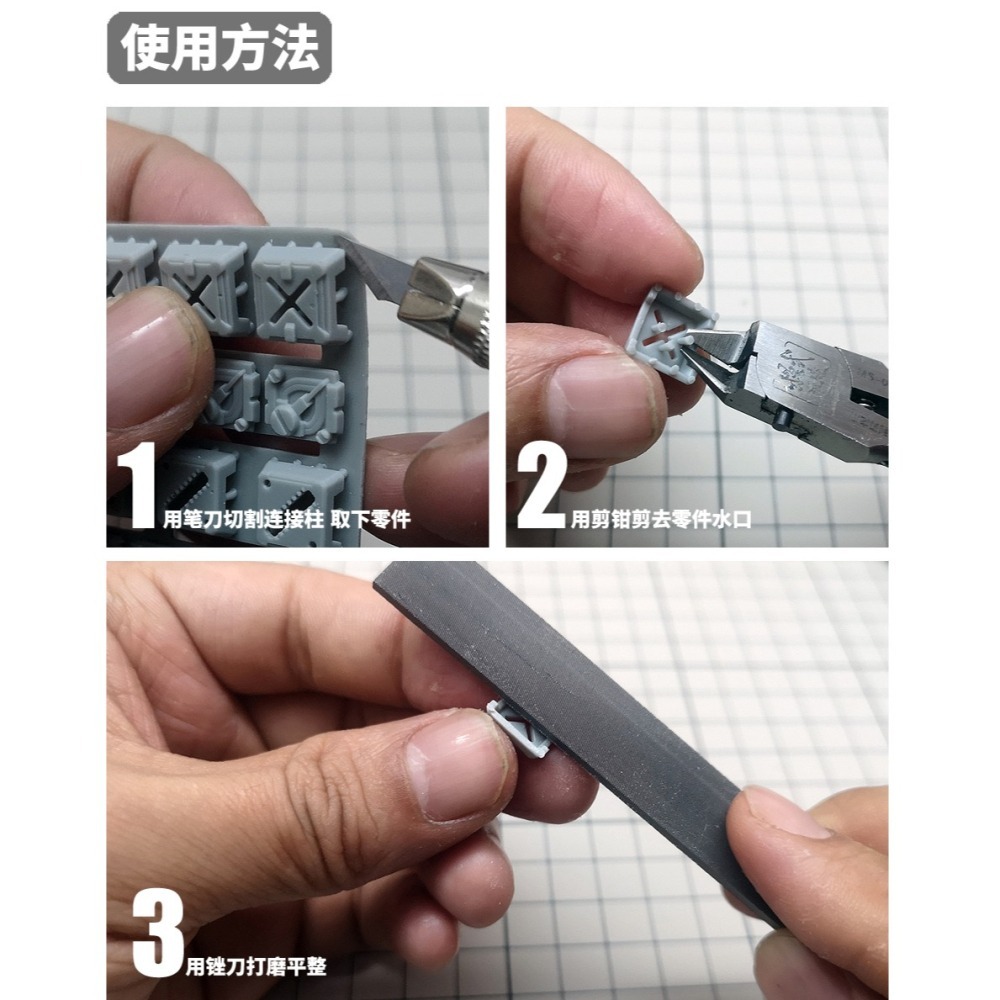 使用方法

1 用笔刀切割连接柱 取下零件

2 用剪钳剪去零件水口

3 用锉刀打磨平整