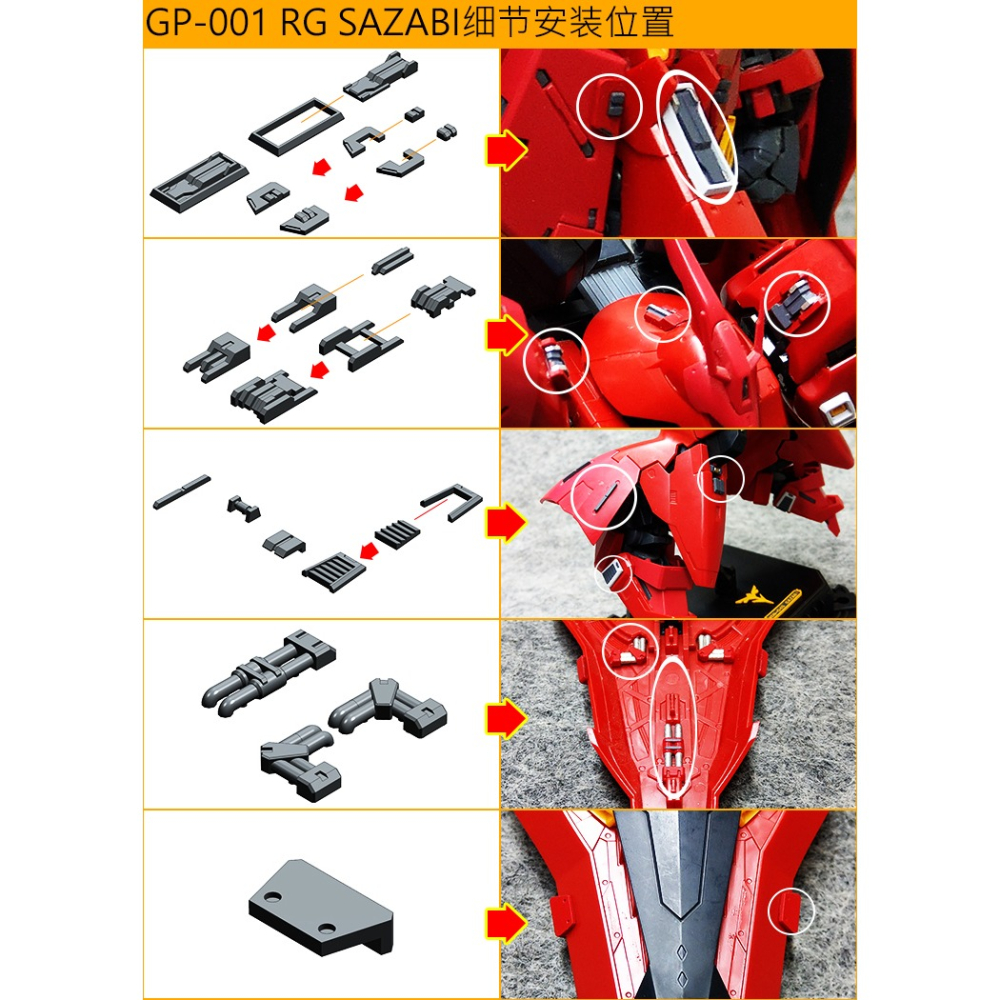 GP-001 RG SAZABI细节安装位置