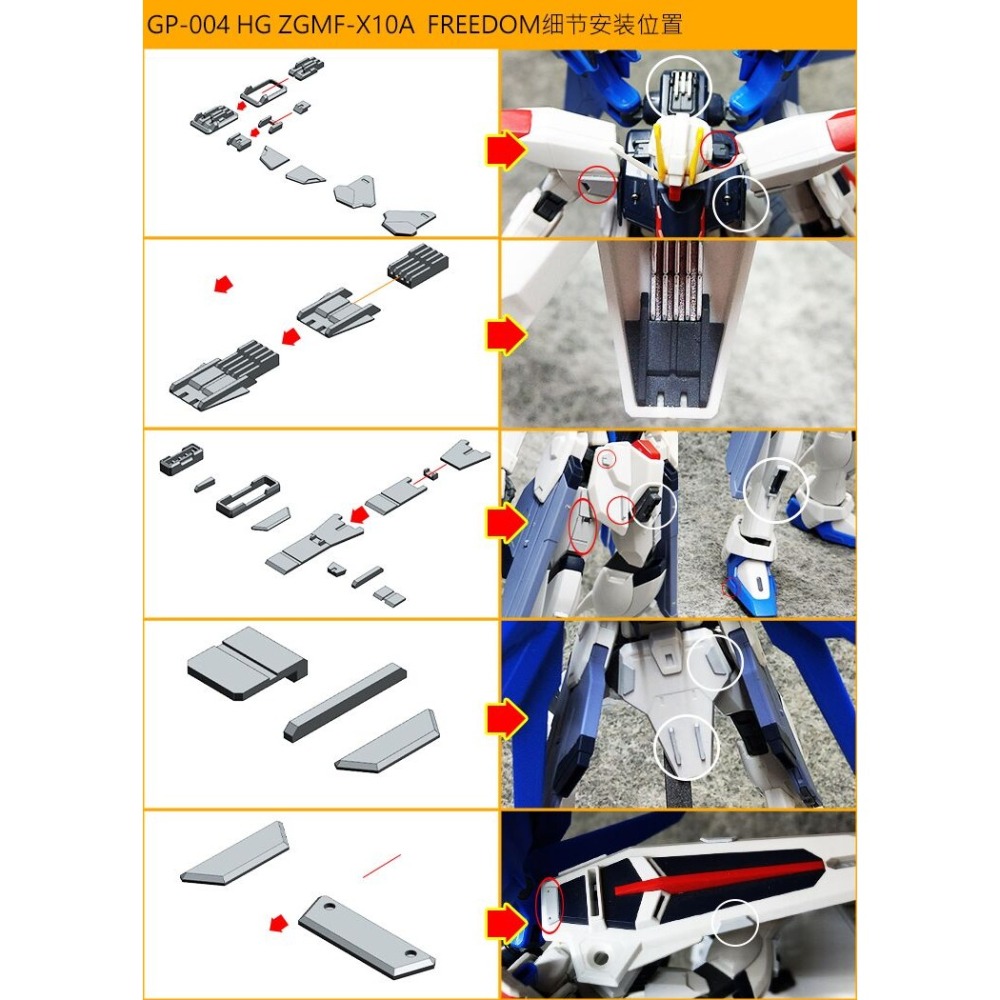 GP-004 HG ZGMF-X10A FREEDOM细节安装位置