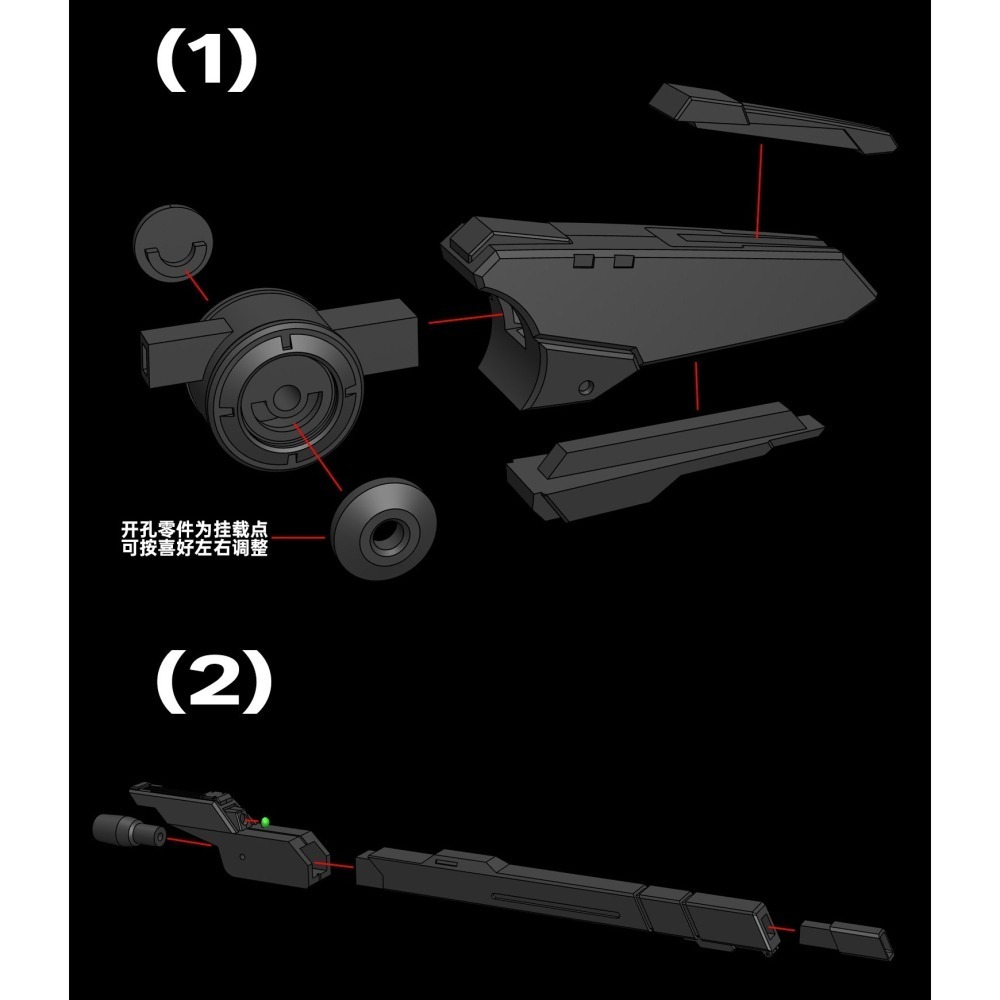 (1)

开孔零件为挂载点
可按喜好左右调整

(2)