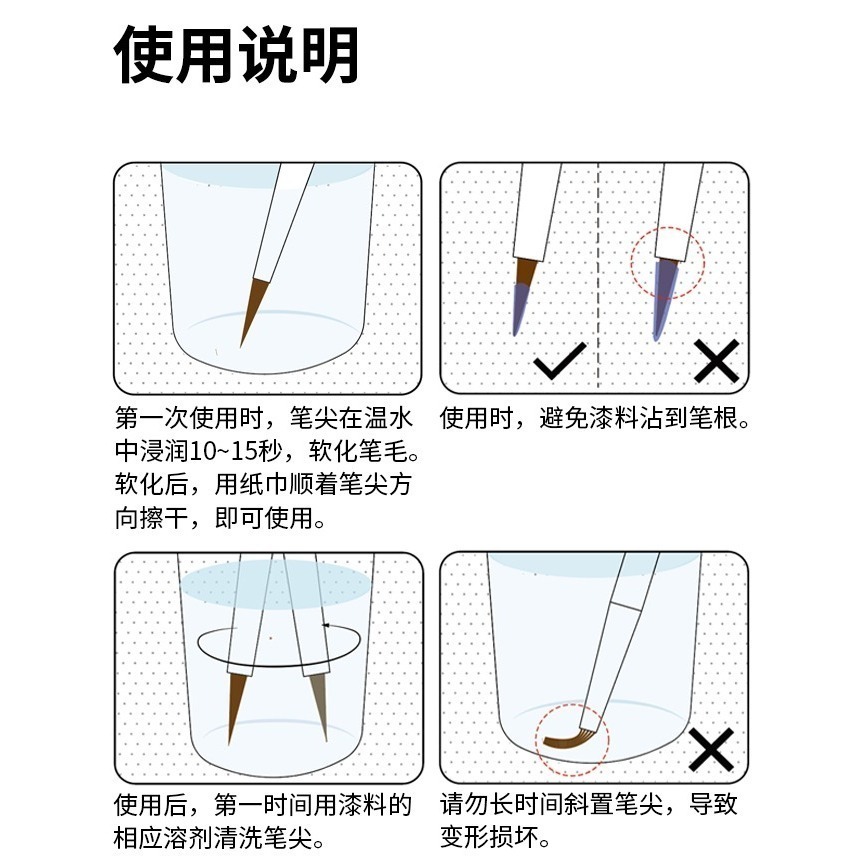 使用说明

第一次使用时，笔尖在温水中浸润10~15秒，软化笔毛。软化后，用纸巾顺着笔尖方向擦干，即可使用。

使用时，避免漆料沾到笔根。

使用后，第一时间用漆料的相应溶剂清洗笔尖。

请勿长时间斜置笔尖，导致变形损坏。