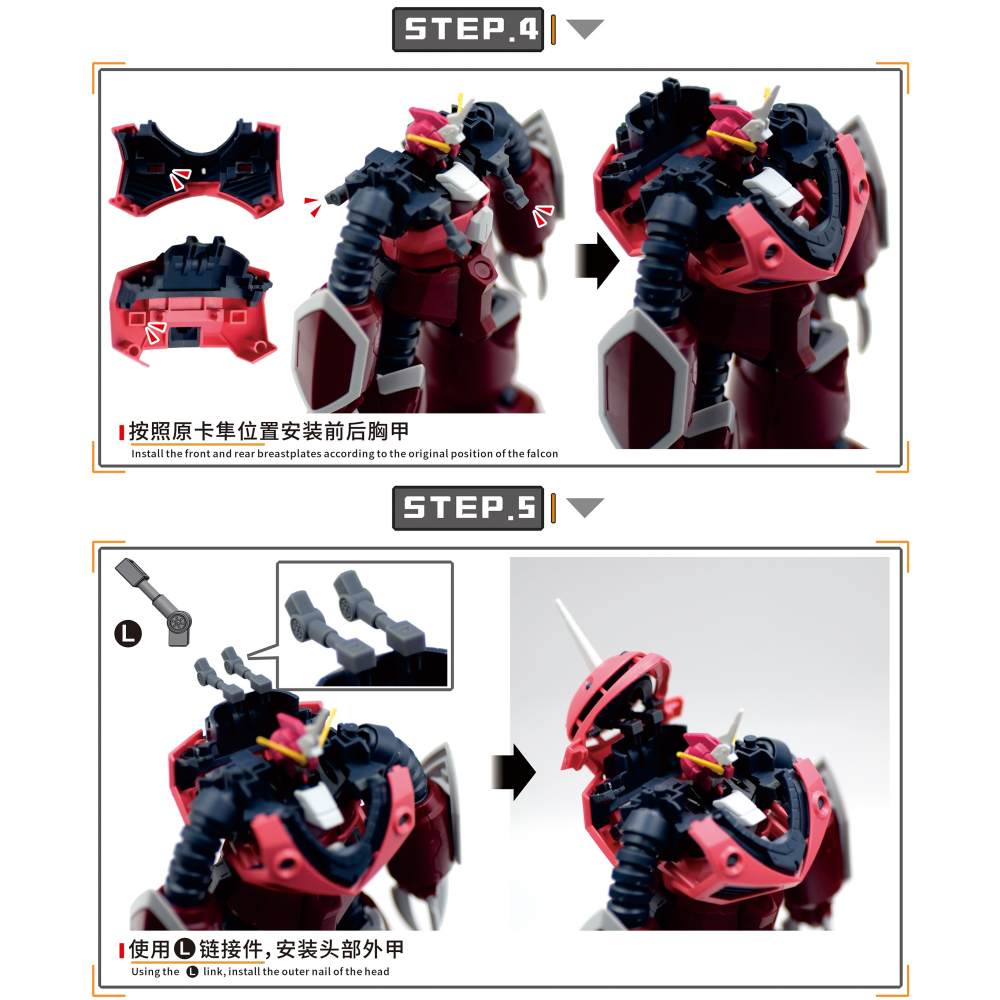 STEP.4

按照原卡隼位置安装前后胸甲
Install the front and rear breastplates according to the original position of the falcon

STEP.5

L

使用 L 链接件，安装头部外甲
Using the L link, install the outer nail of the head