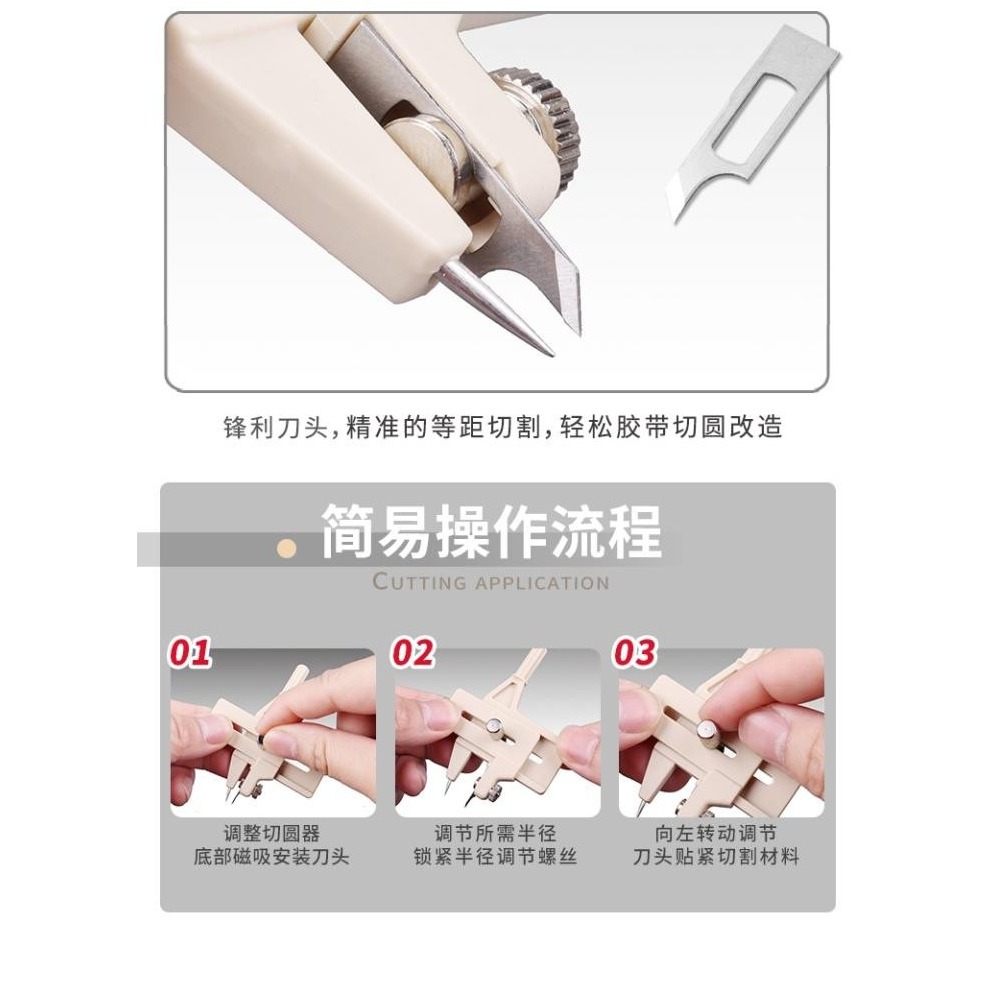 锋利刀头，精准的等距切割，轻松胶带切圆改造

简易操作流程

CUTTING APPLICATION

01

调整切圆器
底部磁吸安装刀头

02

调节所需半径
锁紧半径调节螺丝

03

向左转动调节
刀头贴紧切割材料