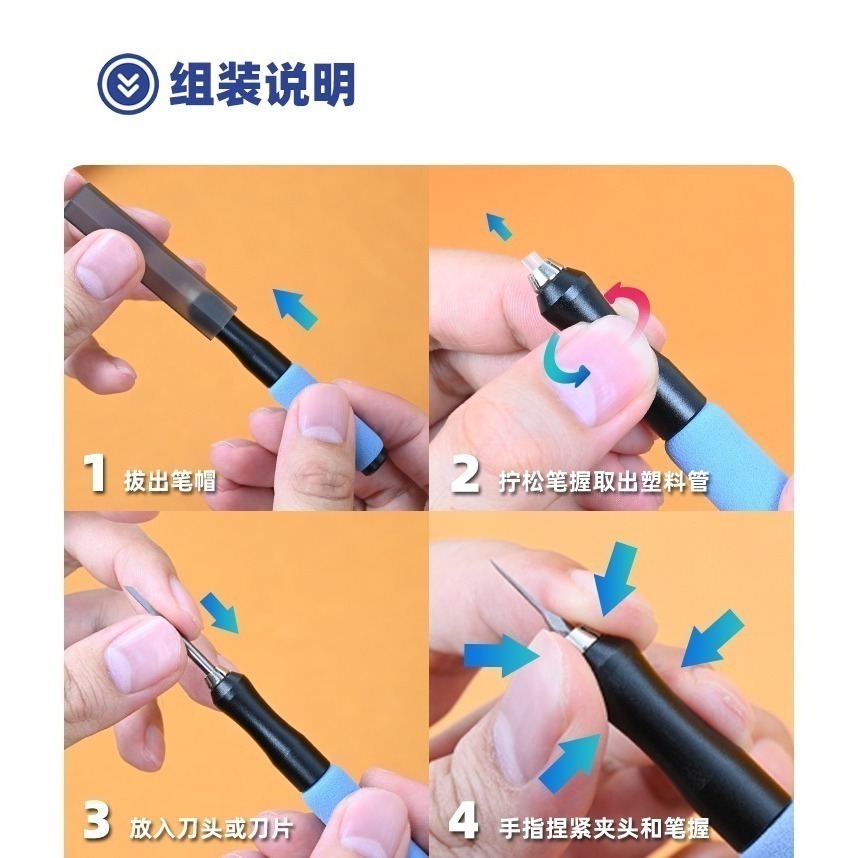 组装说明

1 拔出笔帽

2 拧松笔握取出塑料管

3 放入刀头或刀片

4 手指捏紧夹头和笔握