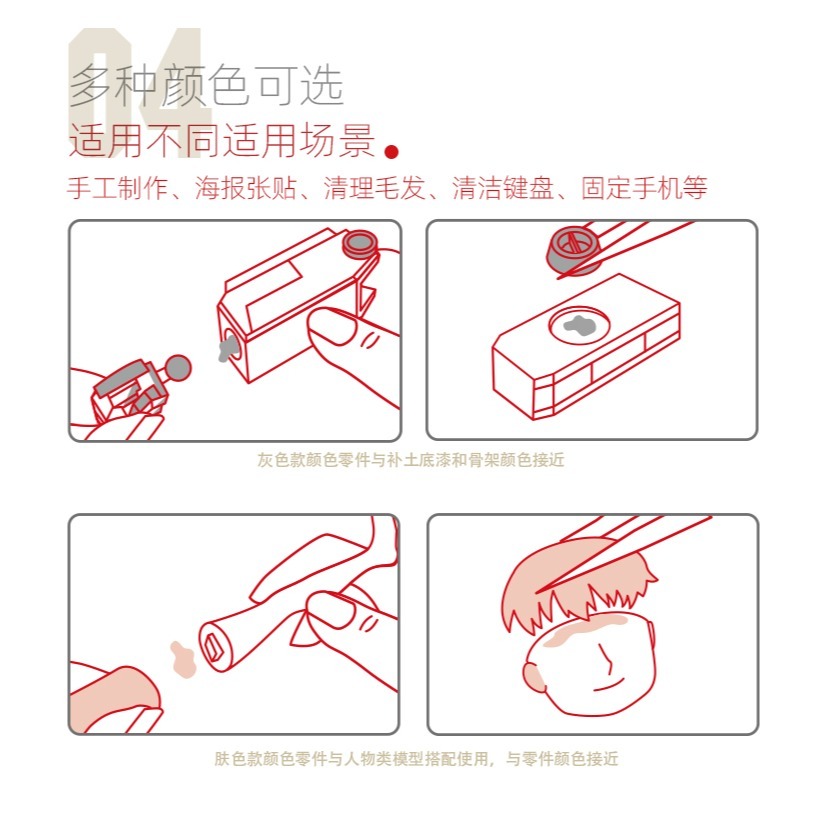 04
多种颜色可选
适用不同适用场景

手工制作、海报张贴、清理毛发、清洁键盘、固定手机等

灰色款颜色零件与补土底漆和骨架颜色接近

肤色款颜色零件与人物类模型搭配使用，与零件颜色接近