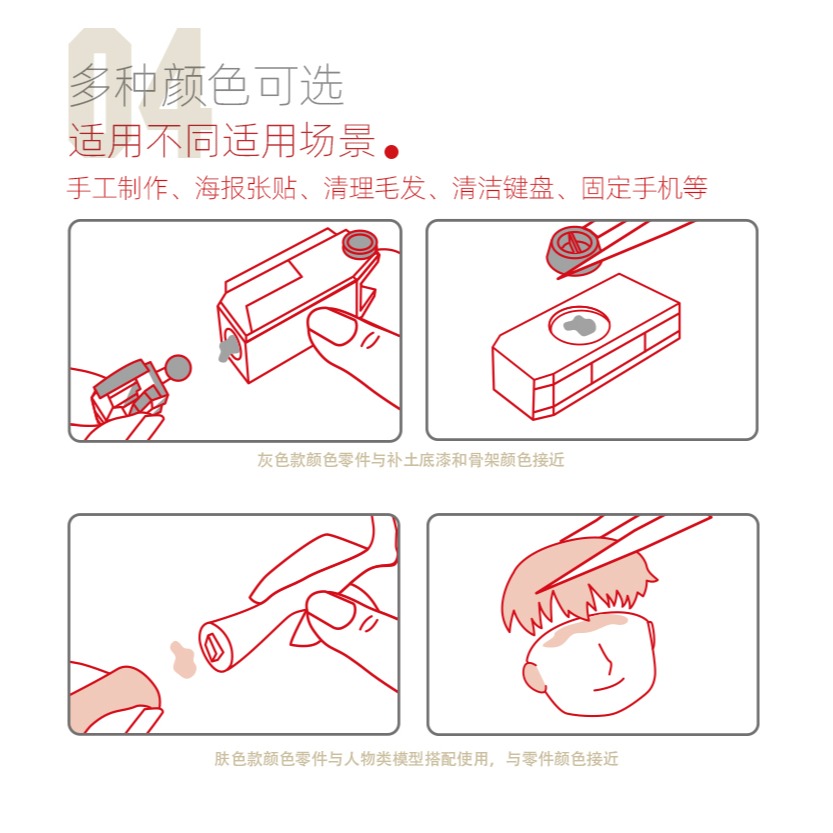 04
多种颜色可选
适用不同适用场景

手工制作、海报张贴、清理毛发、清洁键盘、固定手机等

灰色款颜色零件与补土底漆和骨架颜色接近

肤色款颜色零件与人物类模型搭配使用，与零件颜色接近