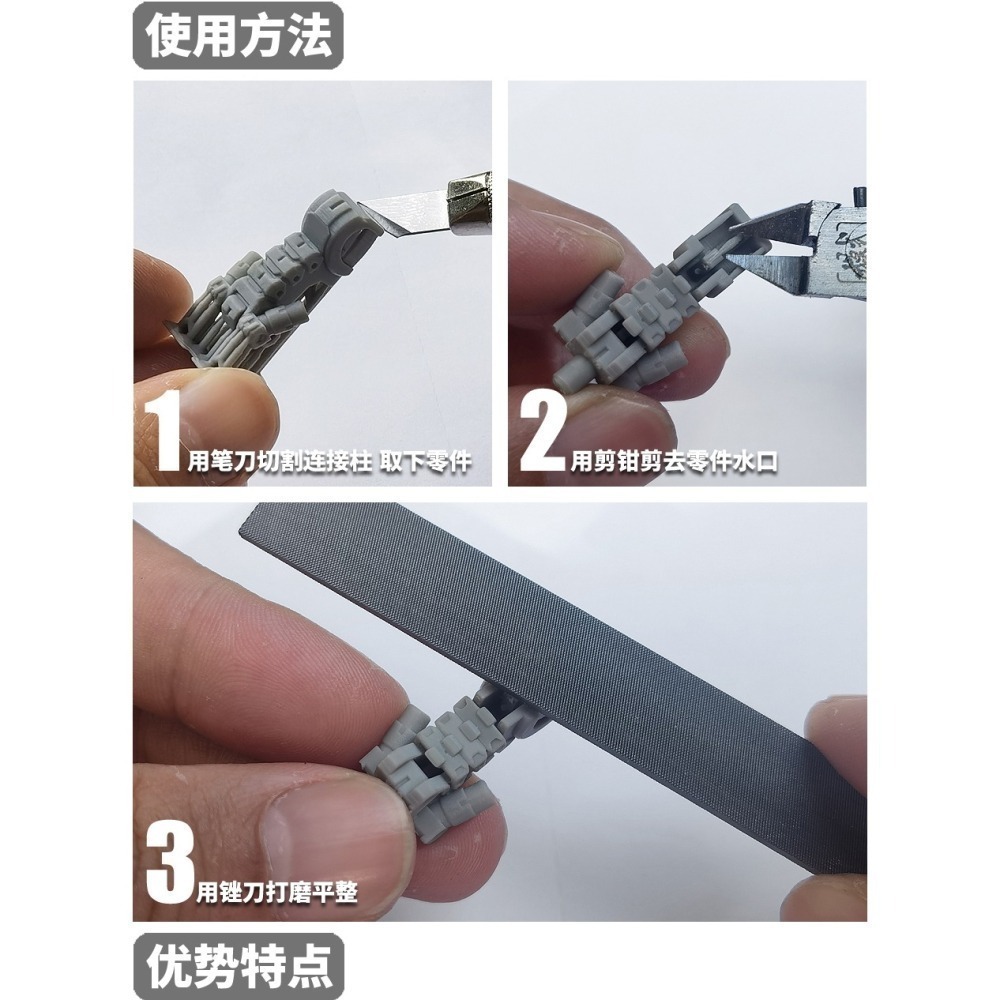 使用方法

1 用笔刀切割连接柱 取下零件

2 用剪钳剪去零件水口

3 用锉刀打磨平整

优势特点