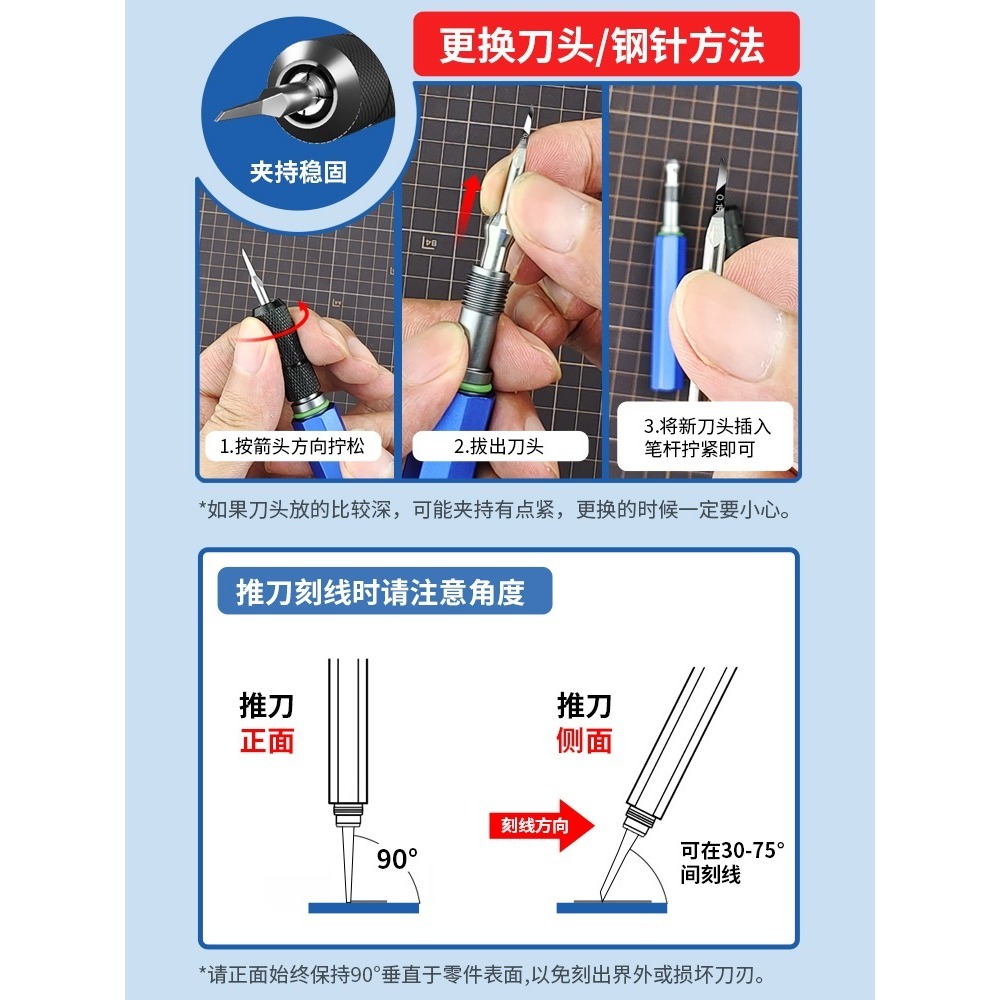 更换刀头/钢针方法

夹持稳固

1.按箭头方向拧松

2.拔出刀头

3.将新刀头插入笔杆拧紧即可

*如果刀头放的比较深，可能夹持有点紧，更换的时候一定要小心。

推刀刻线时请注意角度

推刀
正面

90°

推刀
侧面

刻线方向

可在30-75°间刻线

*请正面始终保持90°垂直于零件表面,以免刻出界外或损坏刀刃。