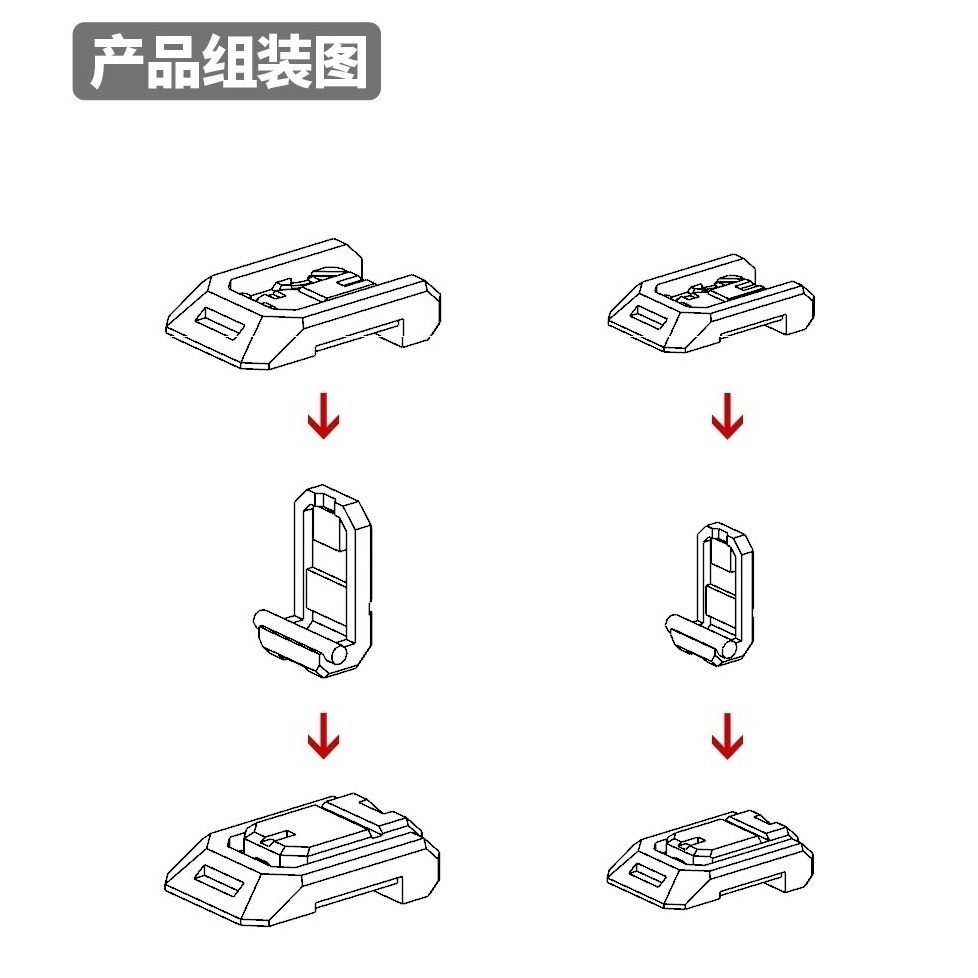 产品组装图