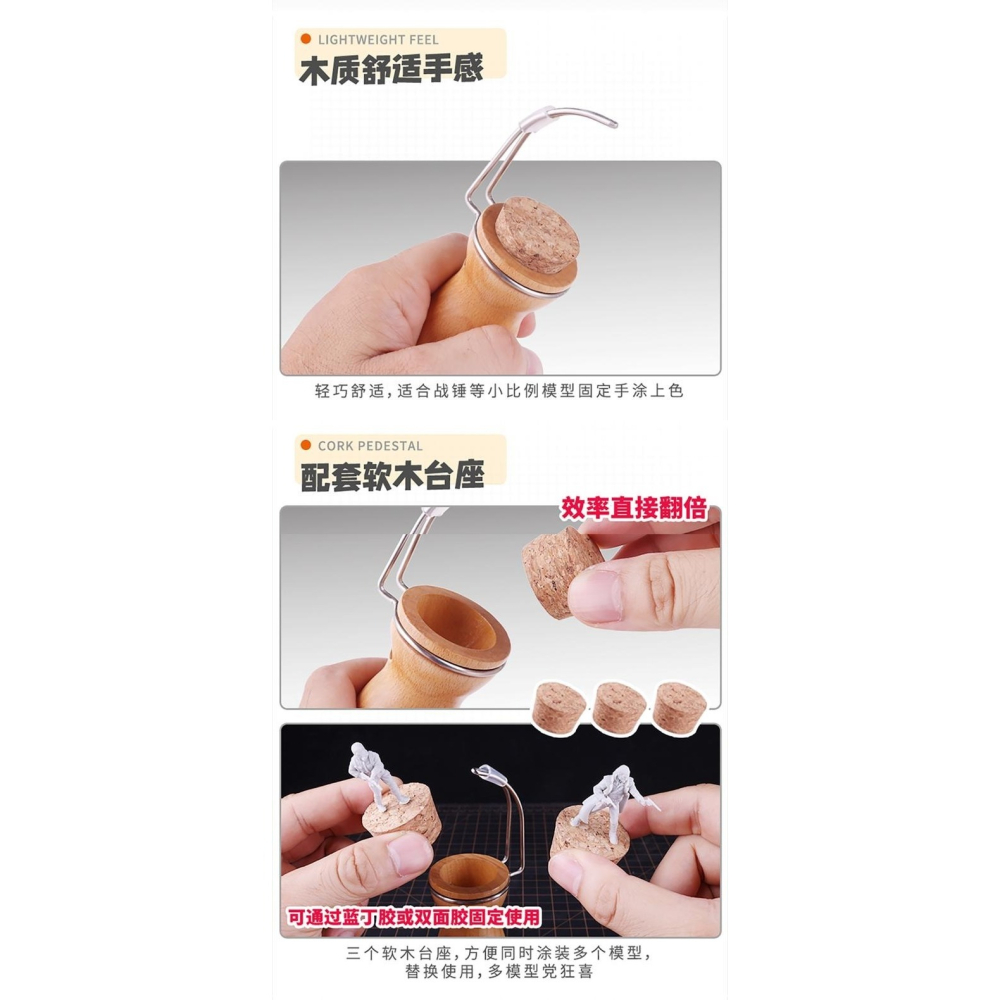 LIGHTWEIGHT FEEL

木质舒适手感

轻巧舒适，适合战锤等小比例模型固定手涂上色

CORK PEDESTAL

配套软木台座

效率直接翻倍

可通过蓝丁胶或双面胶固定使用

三个软木台座，方便同时涂装多个模型，替换使用，多模型党狂喜