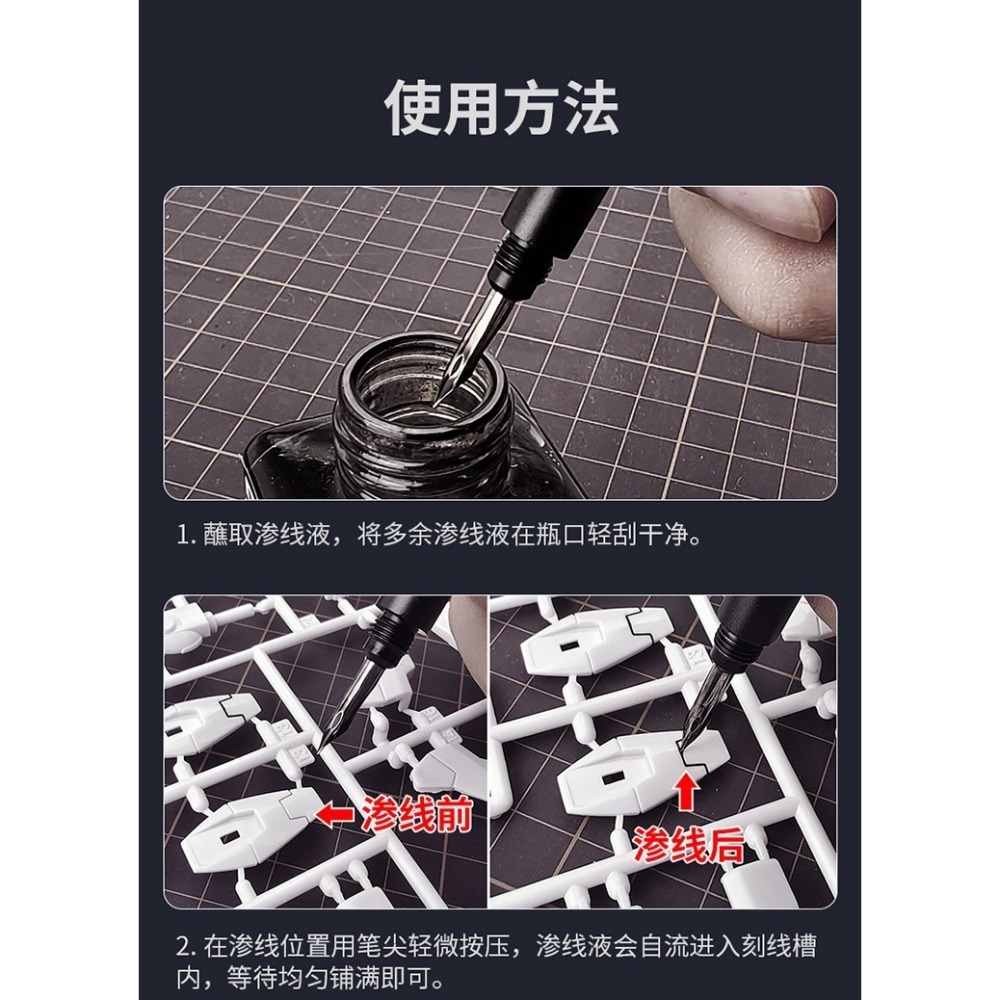 使用方法

1. 蘸取渗线液，将多余渗线液在瓶口轻刮干净。

渗线前

渗线后

2. 在渗线位置用笔尖轻微按压，渗线液会自流进入刻线槽内，等待均匀铺满即可。