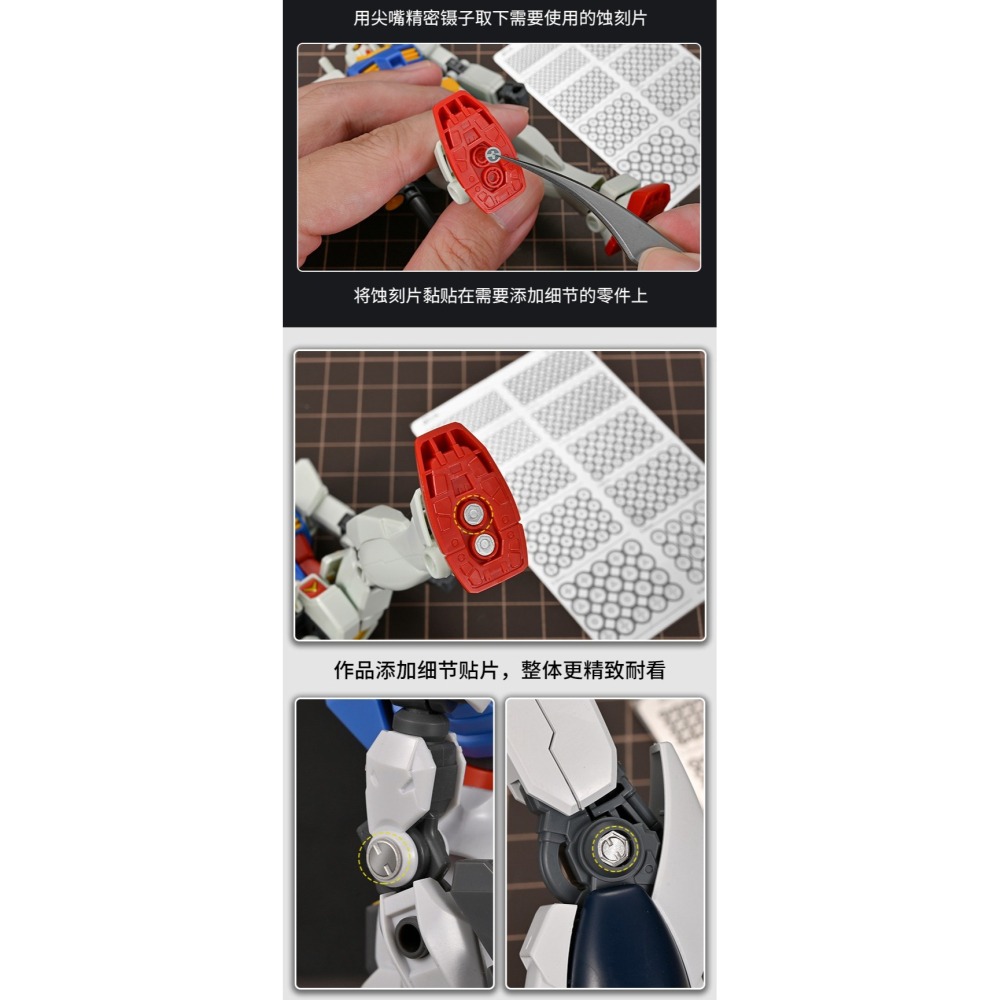 用尖嘴精密镊子取下需要使用的蚀刻片

将蚀刻片黏贴在需要添加细节的零件上

作品添加细节贴片，整体更精致耐看