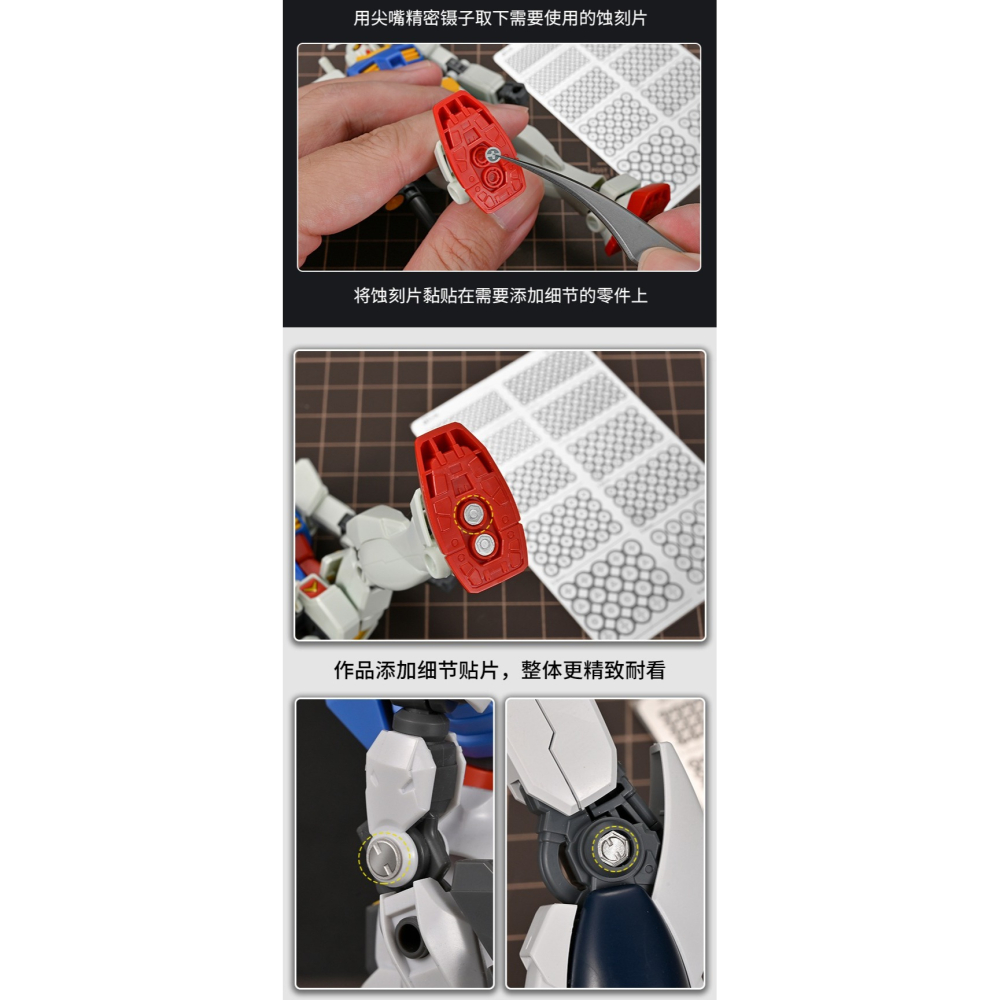 用尖嘴精密镊子取下需要使用的蚀刻片

将蚀刻片黏贴在需要添加细节的零件上

作品添加细节贴片，整体更精致耐看