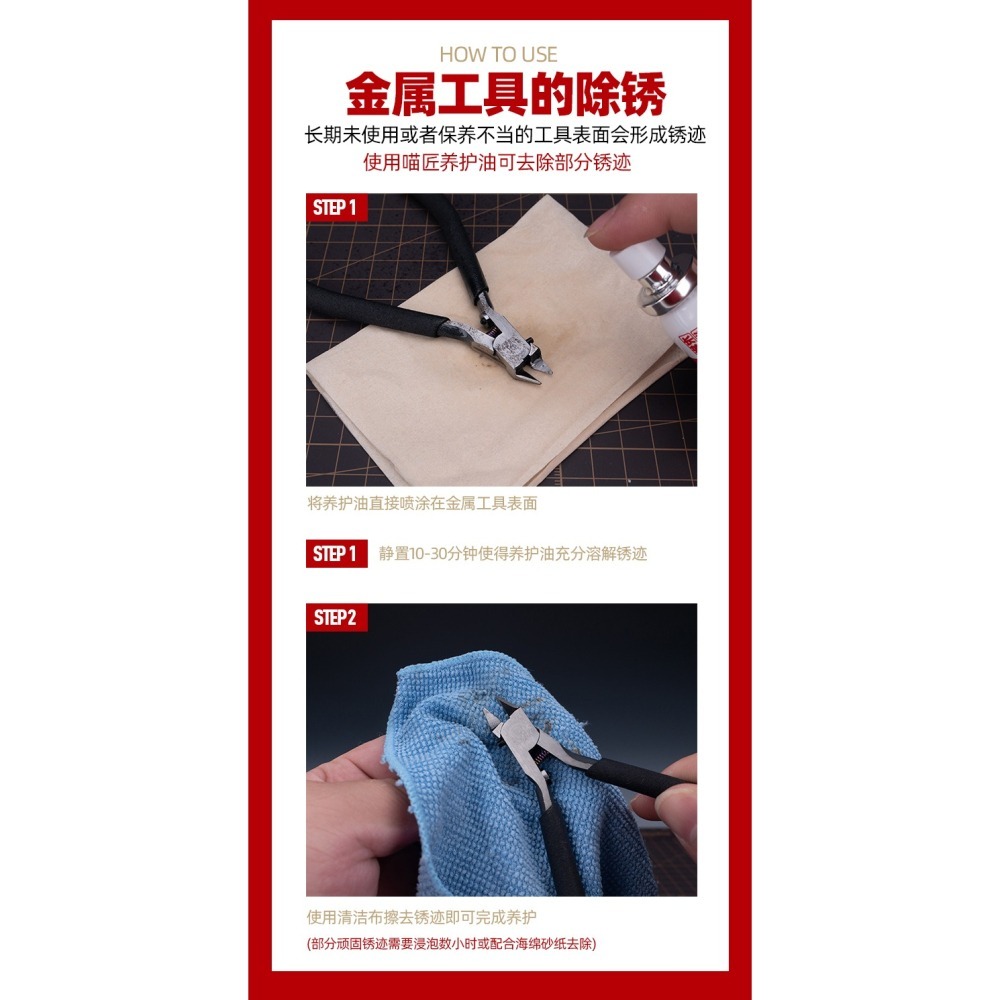 HOW TO USE
金属工具的除锈
长期未使用或者保养不当的工具表面会形成锈迹
使用喵匠养护油可去除部分锈迹

STEP 1

将养护油直接喷涂在金属工具表面

STEP 1 静置10-30分钟使得养护油充分溶解锈迹

STEP2

使用清洁布擦去锈迹即可完成养护
(部分顽固锈迹需要浸泡数小时或配合海绵砂纸去除)