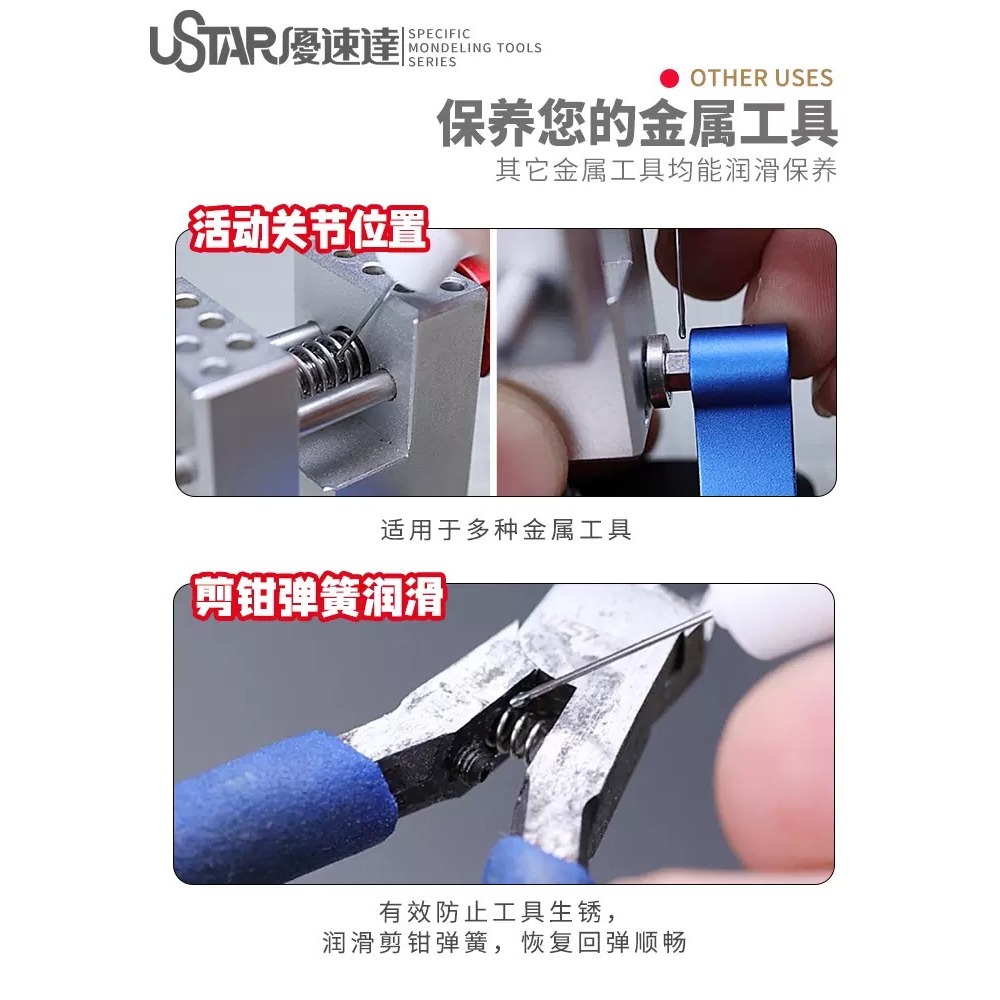 USTAR 優速達 SPECIFIC MONDELING TOOLS SERIES

OTHER USES

保养您的金属工具

其它金属工具均能润滑保养

活动关节位置

适用于多种金属工具

剪钳弹簧润滑

有效防止工具生锈，
润滑剪钳弹簧，恢复回弹顺畅