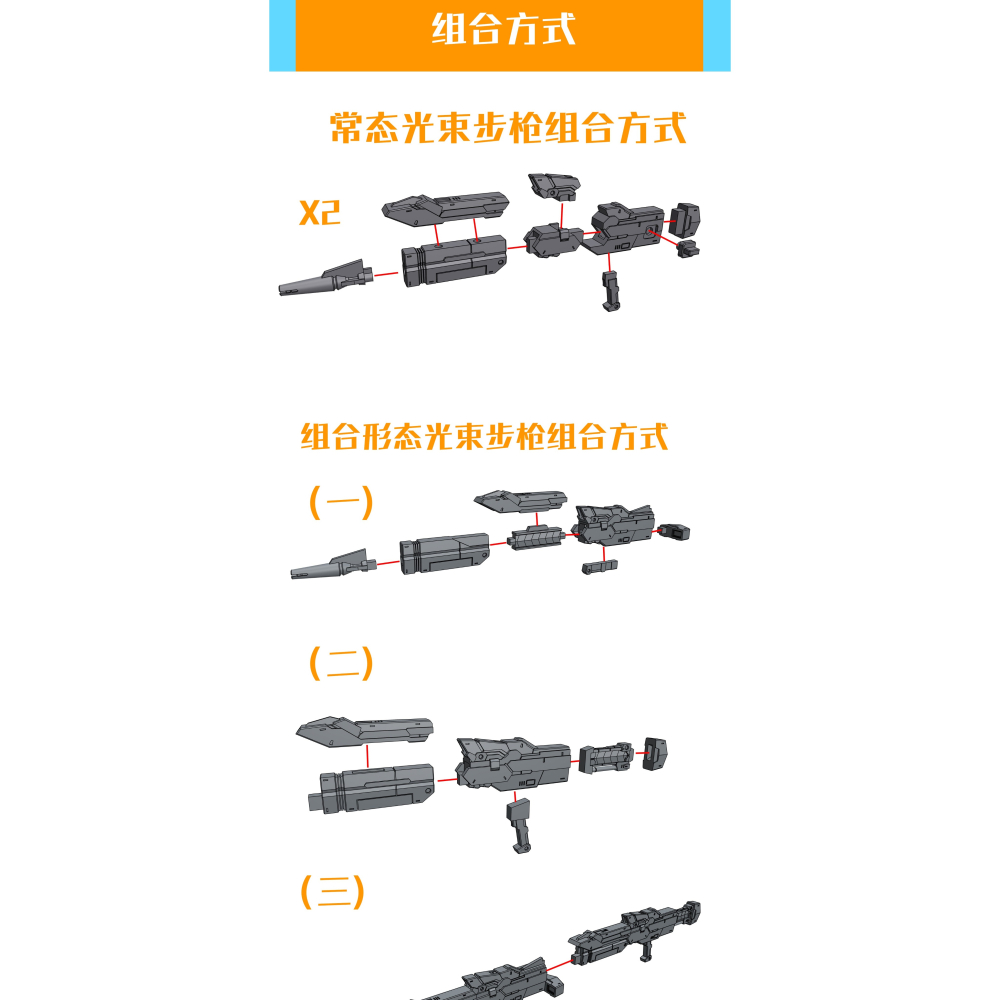 组合方式

常态光束步枪组合方式

X2

组合形态光束步枪组合方式

（一）

（二）

（三）