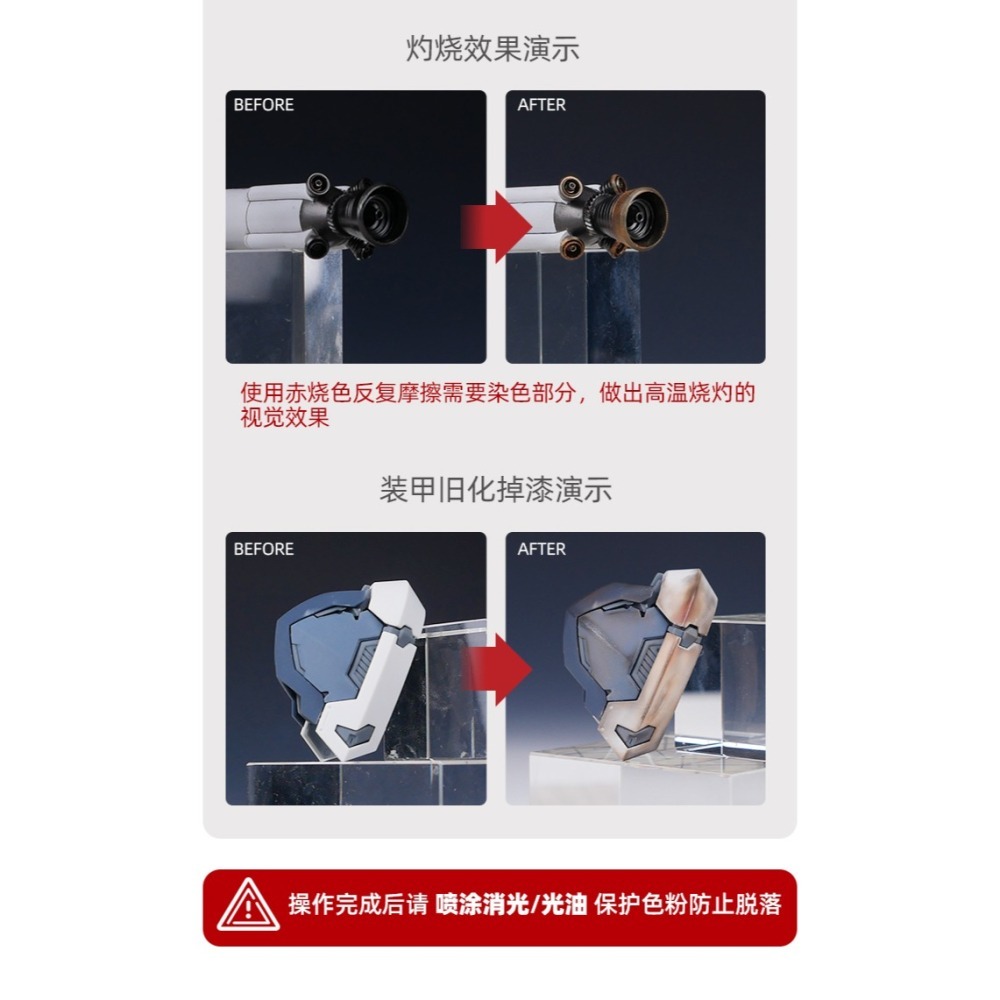 灼烧效果演示

BEFORE

AFTER

使用赤烧色反复摩擦需要染色部分，做出高温烧灼的视觉效果

装甲旧化掉漆演示

BEFORE

AFTER

操作完成后请 喷涂消光/光油 保护色粉防止脱落