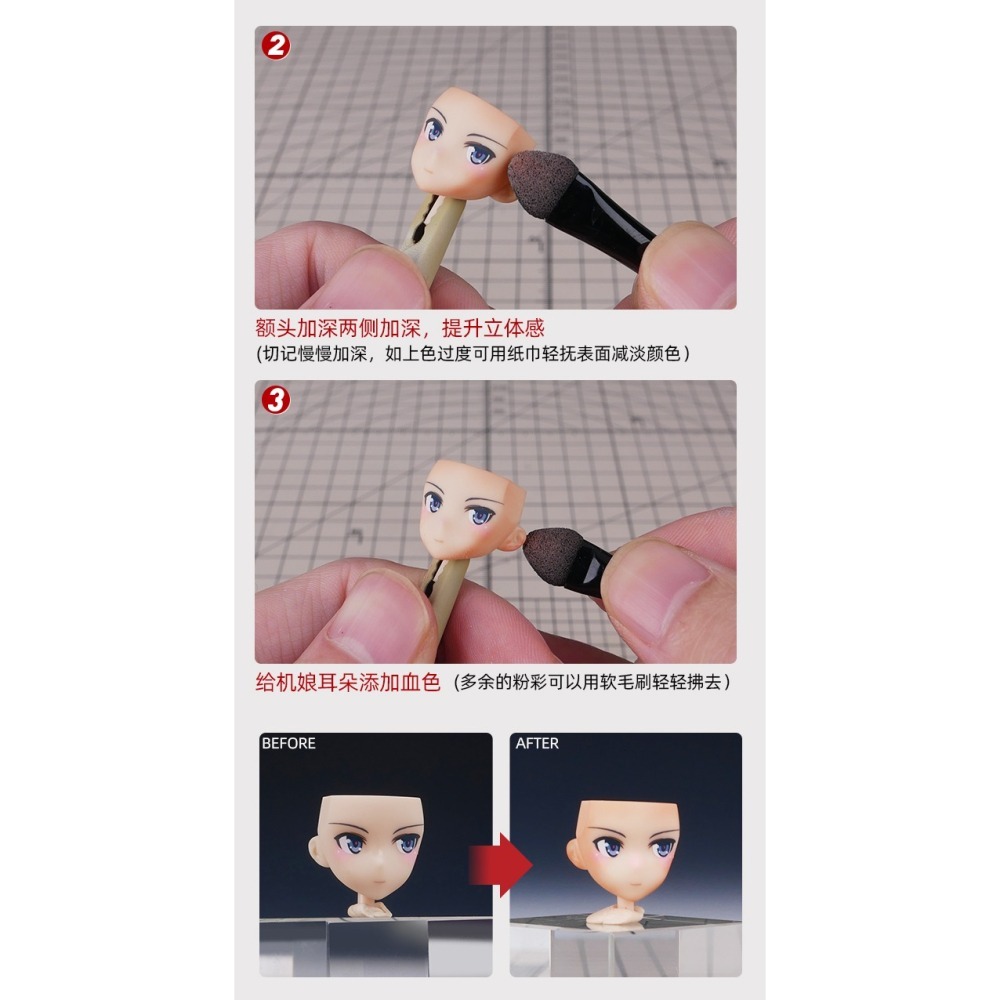 2

额头加深两侧加深，提升立体感
（切记慢慢加深，如上色过度可用纸巾轻抚表面减淡颜色）

3

给机娘耳朵添加血色（多余的粉彩可以用软毛刷轻轻拂去）

BEFORE

AFTER