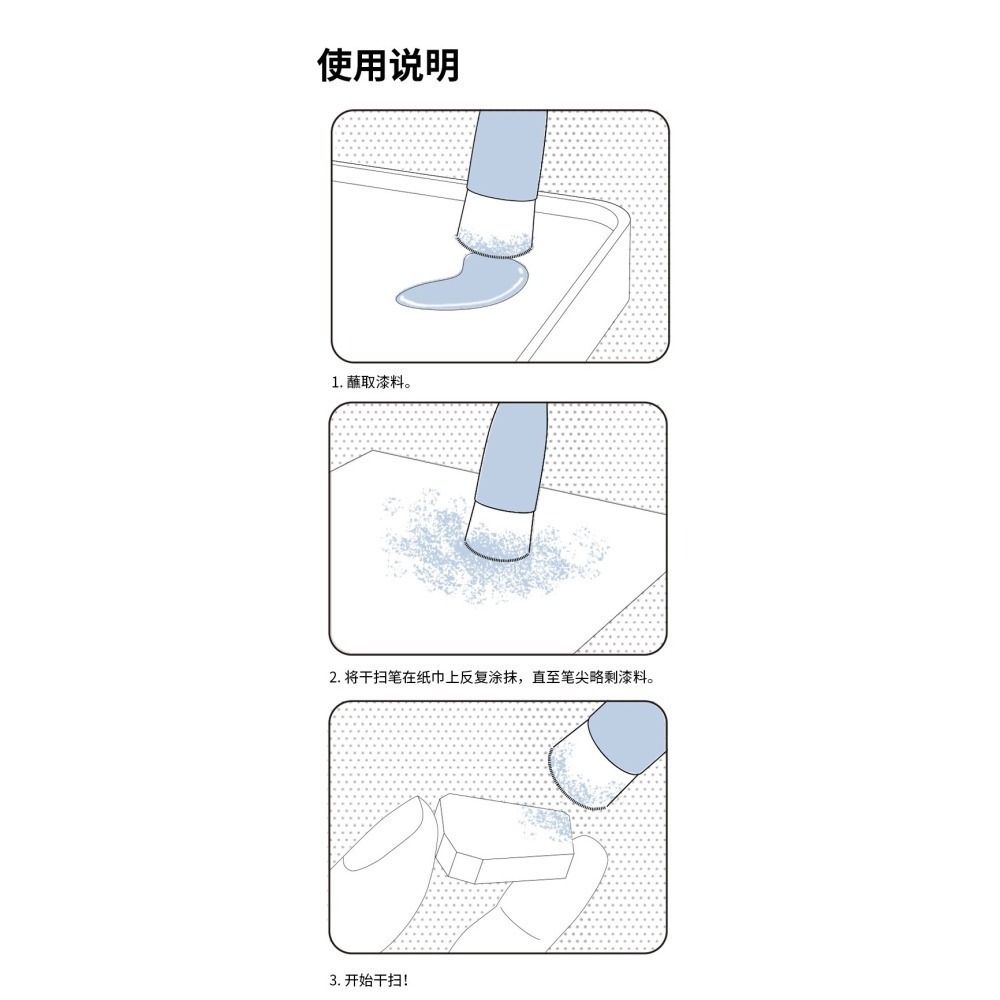 使用说明

1. 蘸取漆料。

2. 将干扫笔在纸巾上反复涂抹，直至笔尖略剩漆料。

3. 开始干扫！