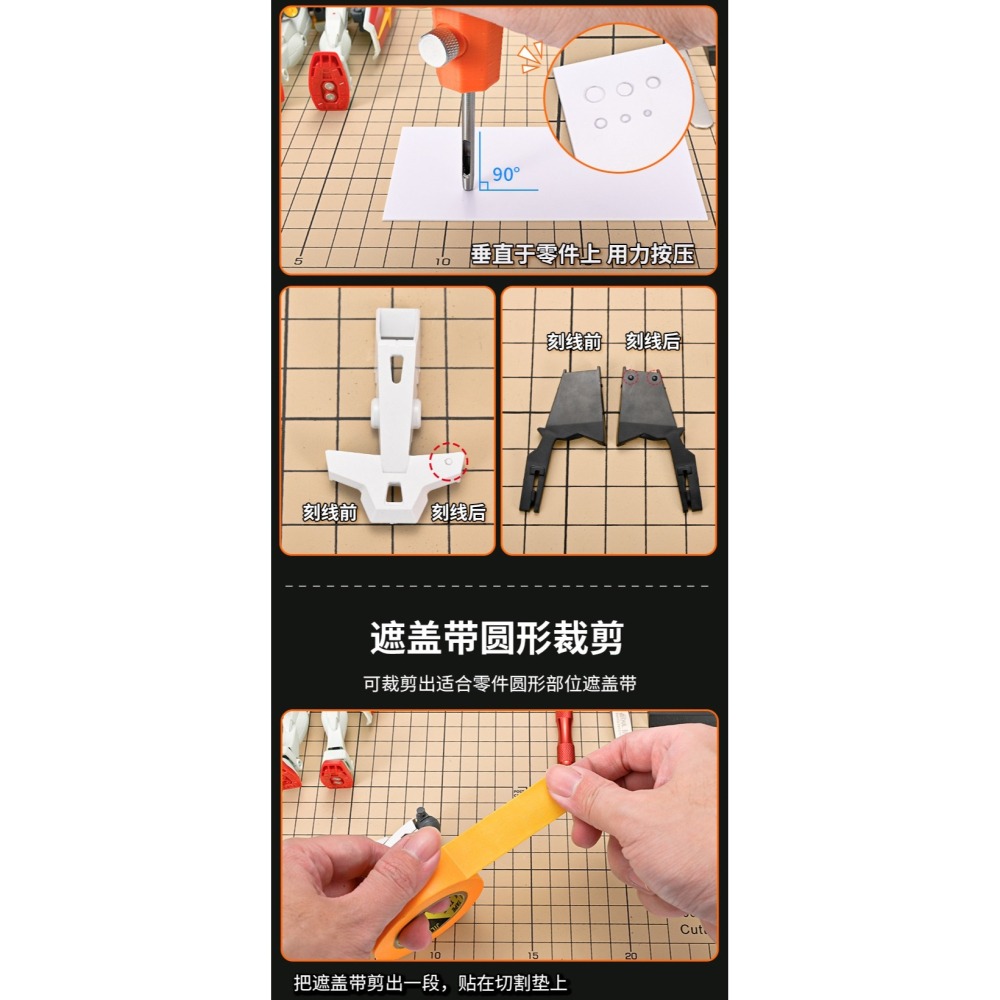 90°

5

10

垂直于零件上 用力按压

刻线前

刻线后

刻线前

刻线后

遮盖带圆形裁剪

可裁剪出适合零件圆形部位遮盖带

10

15

20

Cutt

把遮盖带剪出一段，贴在切割垫上