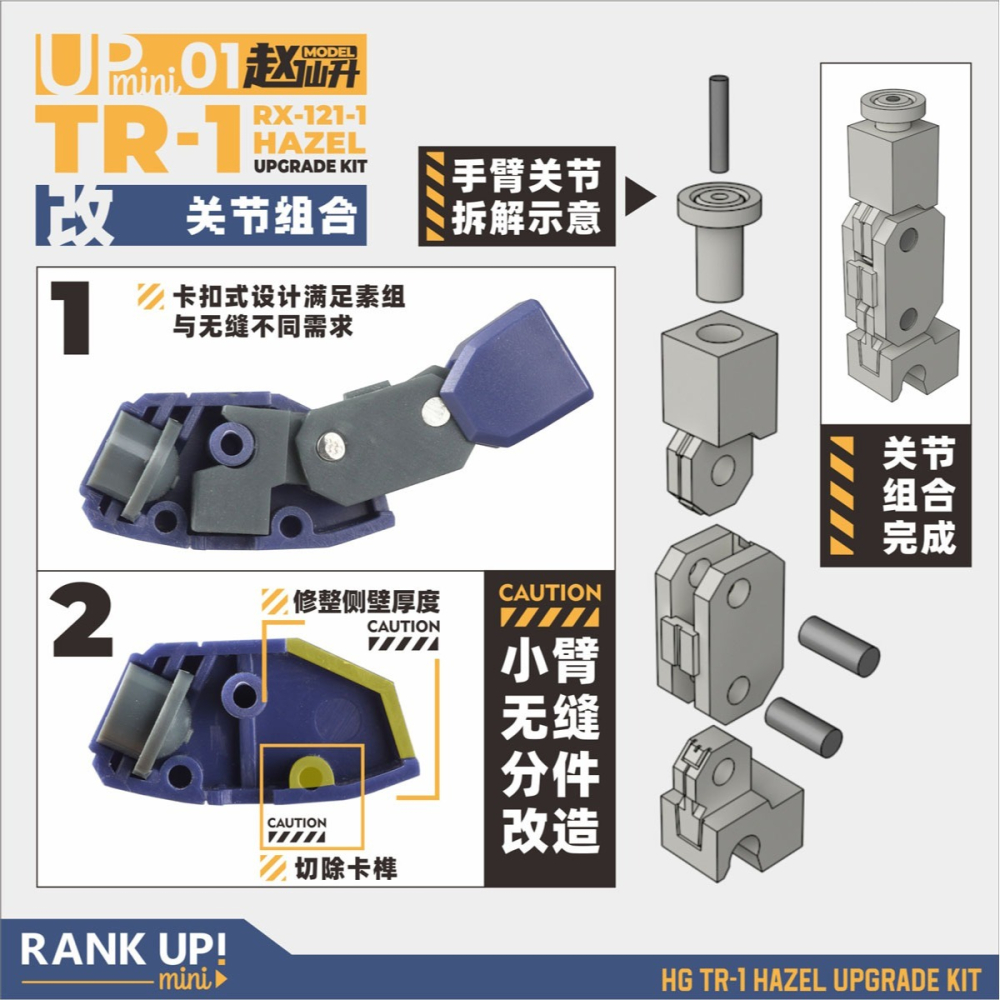 UP mini 01 赵仙升 MODEL
TR-1 RX-121-1 HAZEL UPGRADE KIT
改 关节组合

手臂关节拆解示意

1
卡扣式设计满足素组与无缝不同需求

2
修整侧壁厚度
CAUTION
CAUTION
切除卡榫

CAUTION
小臂无缝分件改造

关节组合完成

RANK UP! mini
HG TR-1 HAZEL UPGRADE KIT