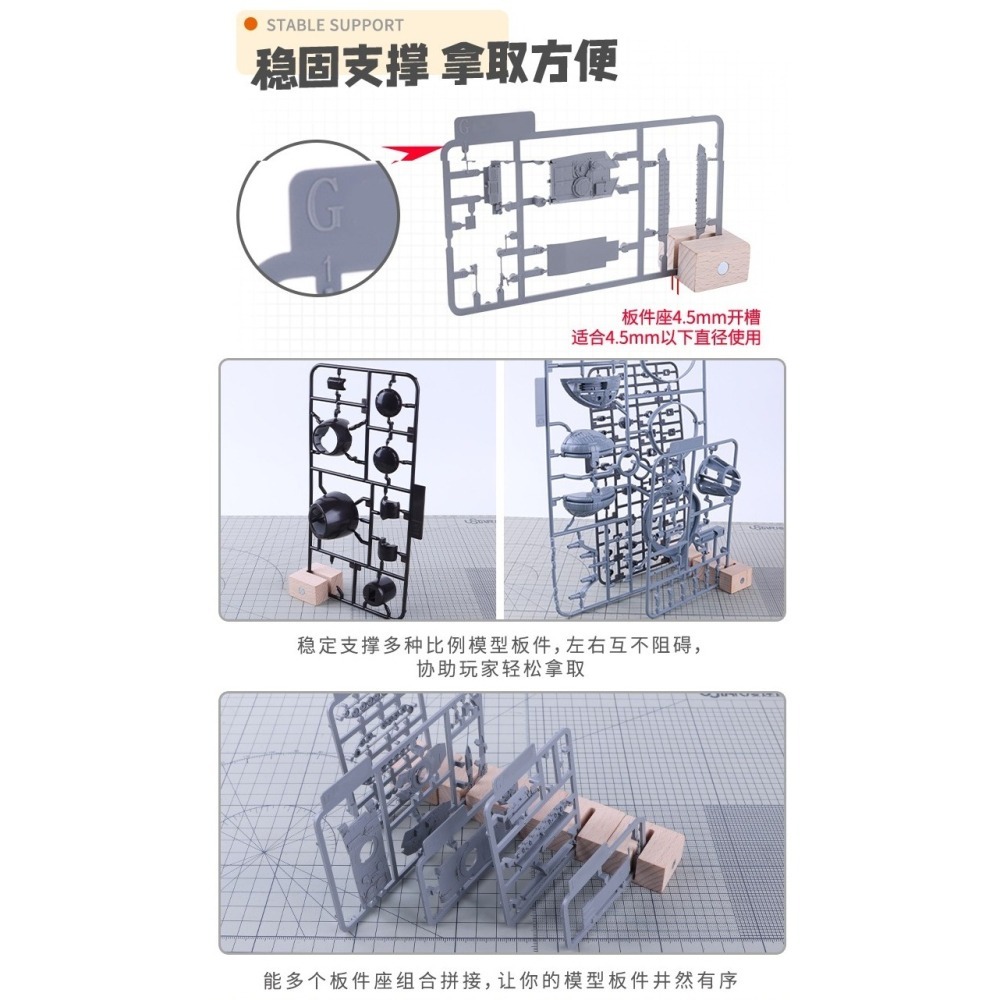 STABLE SUPPORT
稳固支撑 拿取方便

G
1

板件座4.5mm开槽
适合4.5mm以下直径使用

稳定支撑多种比例模型板件，左右互不阻碍，
协助玩家轻松拿取

能多个板件座组合拼接，让你的模型板件井然有序