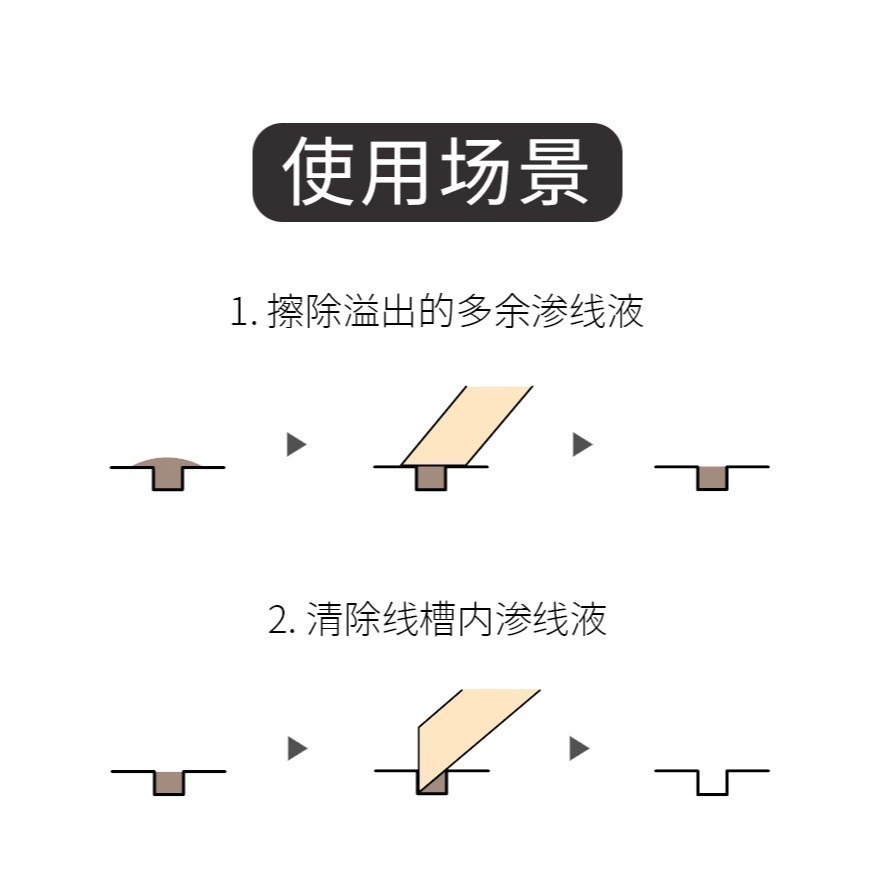 使用场景

1. 擦除溢出的多余渗线液

2. 清除线槽内渗线液