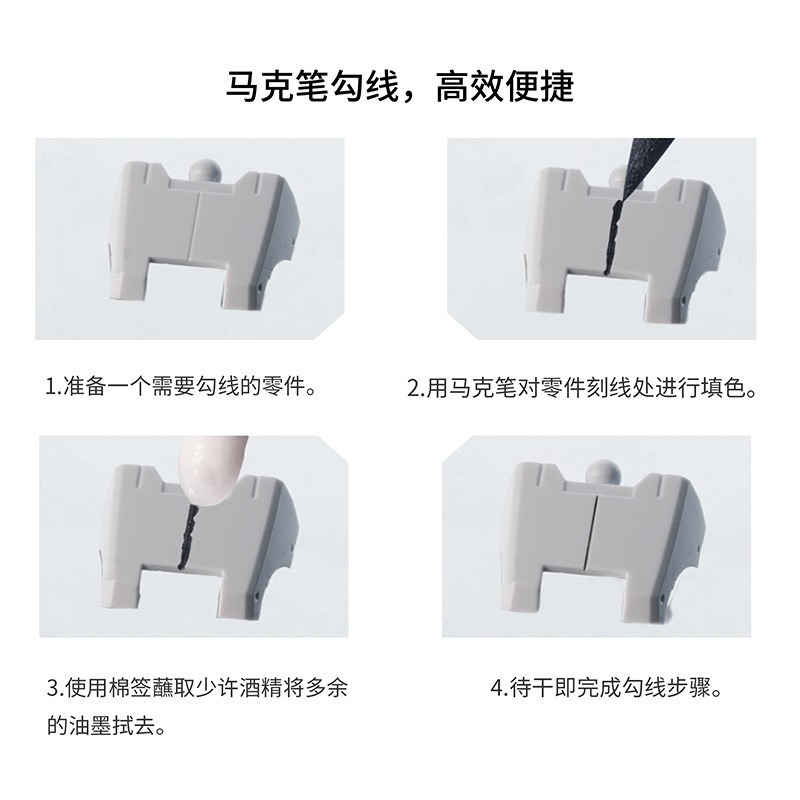 马克笔勾线，高效便捷

1.准备一个需要勾线的零件。

2.用马克笔对零件刻线处进行填色。

3.使用棉签蘸取少许酒精将多余的油墨拭去。

4.待干即完成勾线步骤。