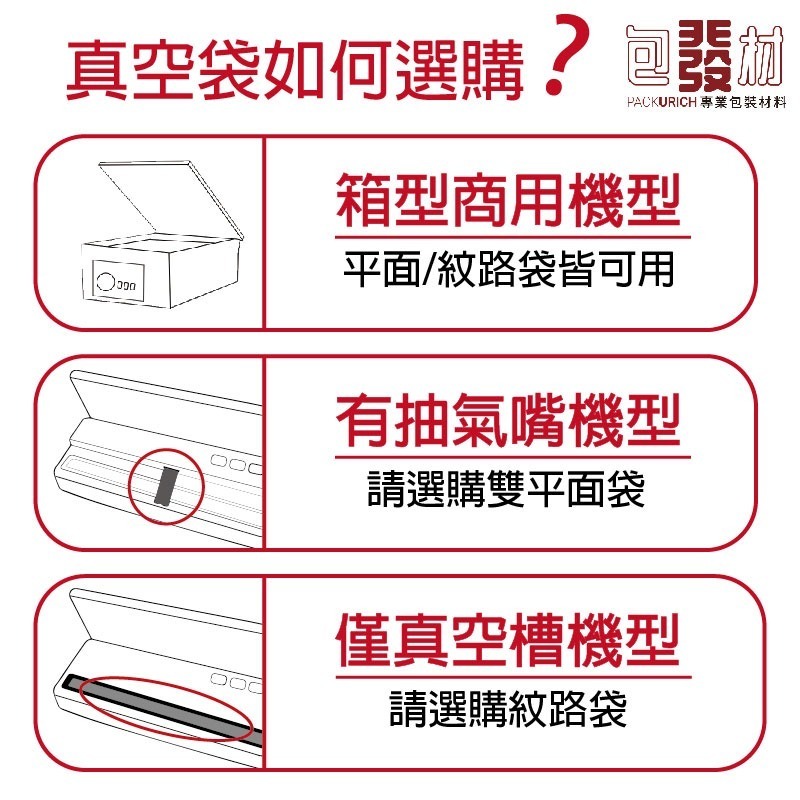 真空袋如何選購？

包發材
PACKURICH 專業包裝材料

箱型商用機型
平面/紋路袋皆可用

有抽氣嘴機型
請選購雙平面袋

僅真空槽機型
請選購紋路袋