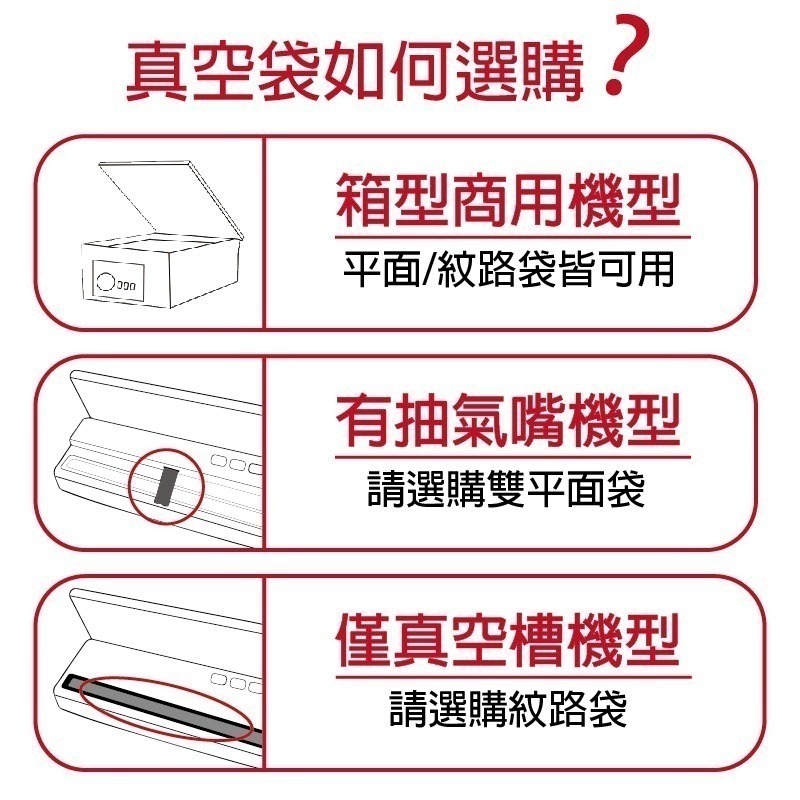 真空袋如何選購？

箱型商用機型

平面/紋路袋皆可用

有抽氣嘴機型

請選購雙平面袋

僅真空槽機型

請選購紋路袋