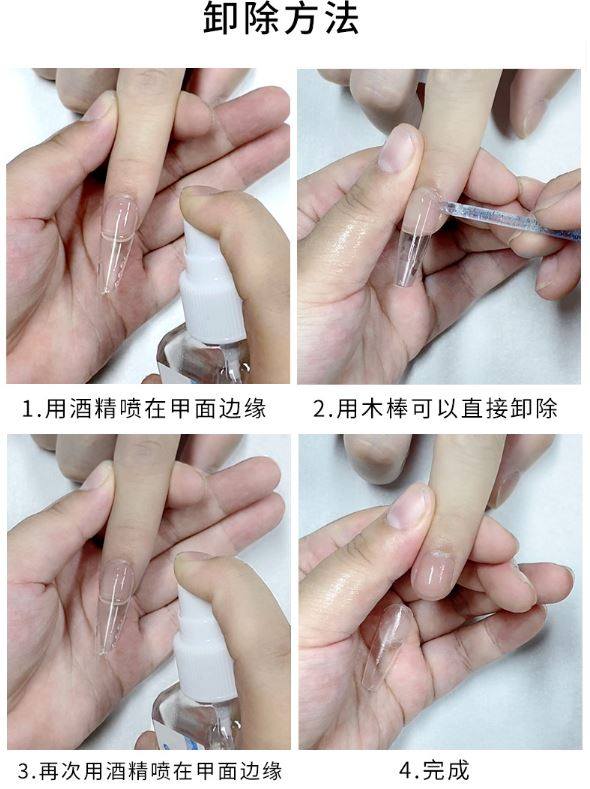 卸除方法

1.用酒精喷在甲面边缘

2.用木棒可以直接卸除

3.再次用酒精喷在甲面边缘

4.完成