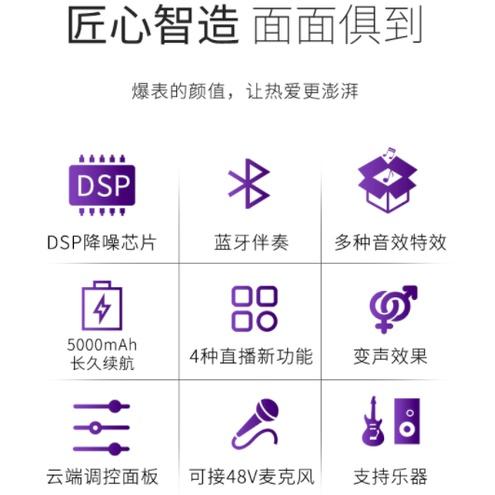 匠心智造 面面俱到

爆表的颜值，让热爱更澎湃

DSP

DSP降噪芯片

蓝牙伴奏

多种音效特效

5000mAh
长久续航

4种直播新功能

变声效果

云端调控面板

可接48V麦克风

支持乐器