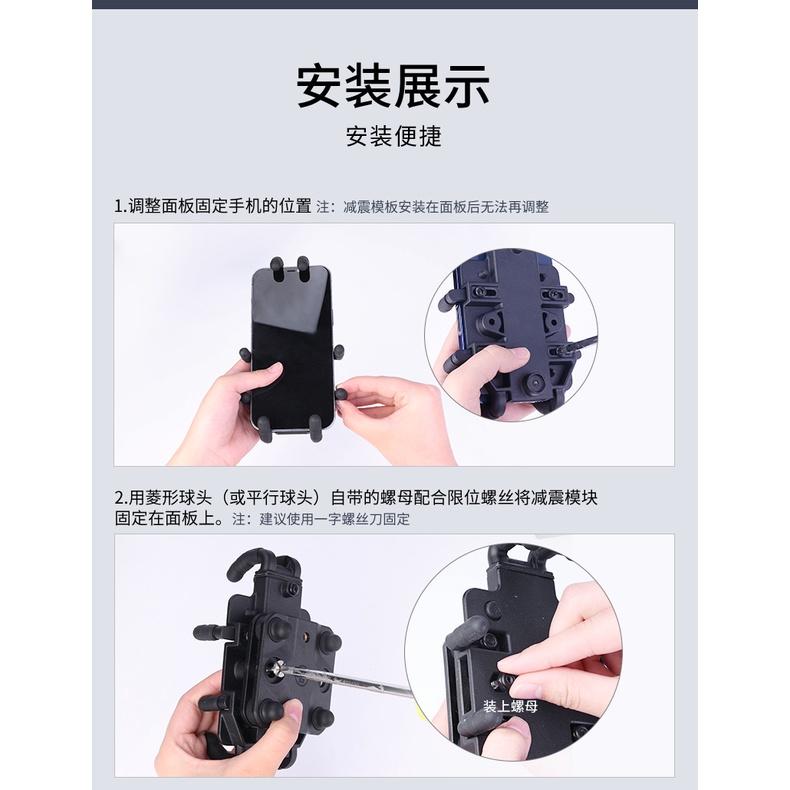 安装展示

安装便捷

1.调整面板固定手机的位置 注：减震模板安装在面板后无法再调整

2.用菱形球头（或平行球头）自带的螺母配合限位螺丝将减震模块固定在面板上。注：建议使用一字螺丝刀固定

装上螺母