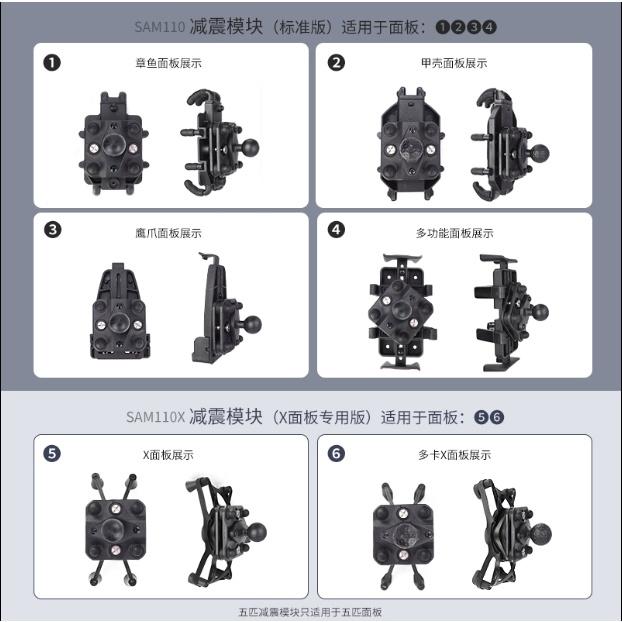 SAM110 减震模块（标准版）适用于面板：❶❷❸❹

❶ 章鱼面板展示

❷ 甲壳面板展示

❸ 鹰爪面板展示

❹ 多功能面板展示

SAM110X 减震模块（X面板专用版）适用于面板：❺❻

❺ X面板展示

❻ 多卡X面板展示

五匹减震模块只适用于五匹面板