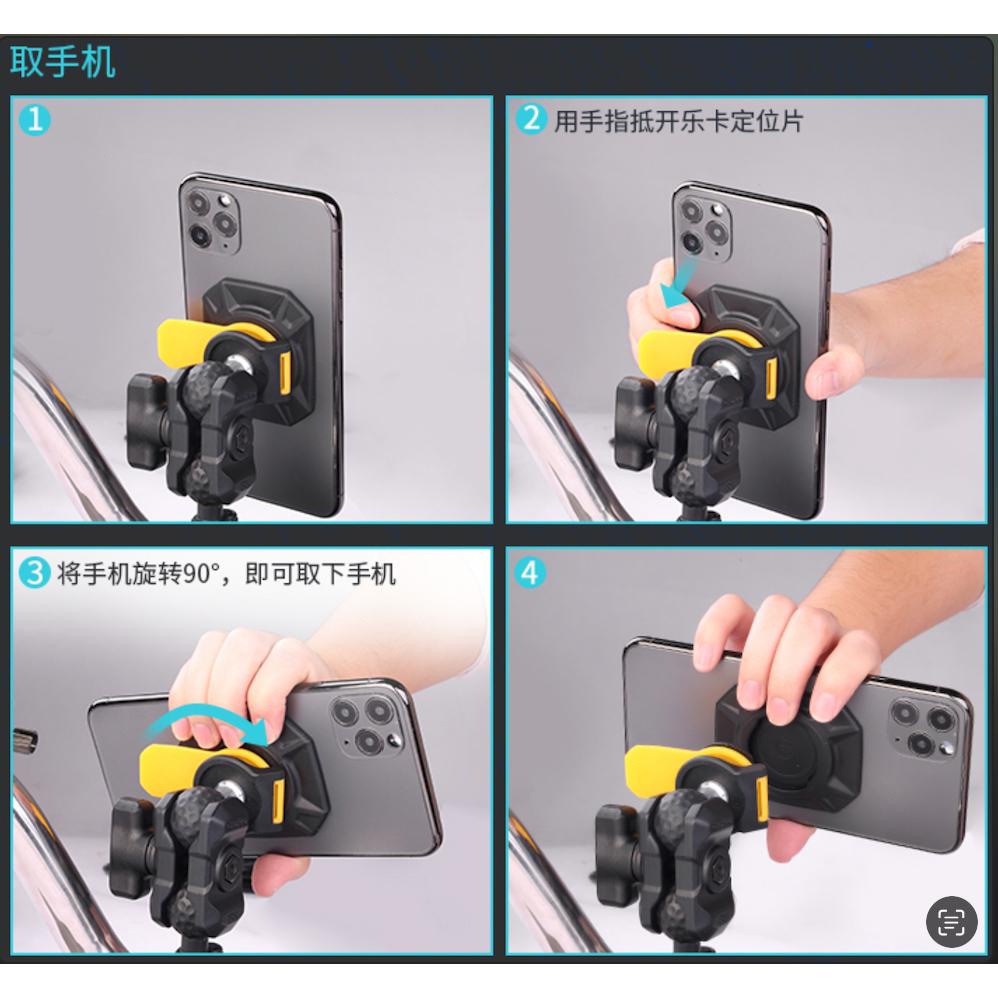 取手机

1

2 用手指抵开乐卡定位片

3 将手机旋转90°，即可取下手机

4