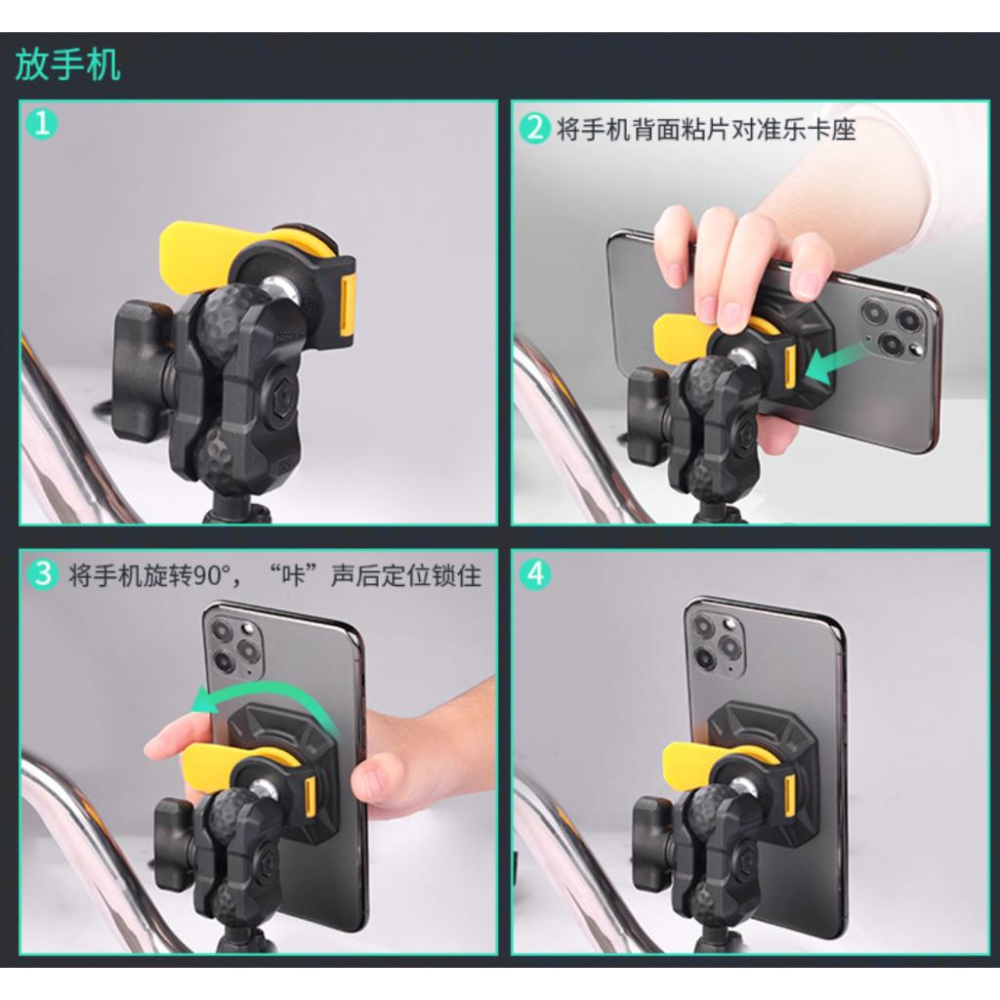 放手机

1

2 将手机背面粘片对准乐卡座

3 将手机旋转90°，“咔”声后定位锁住

4