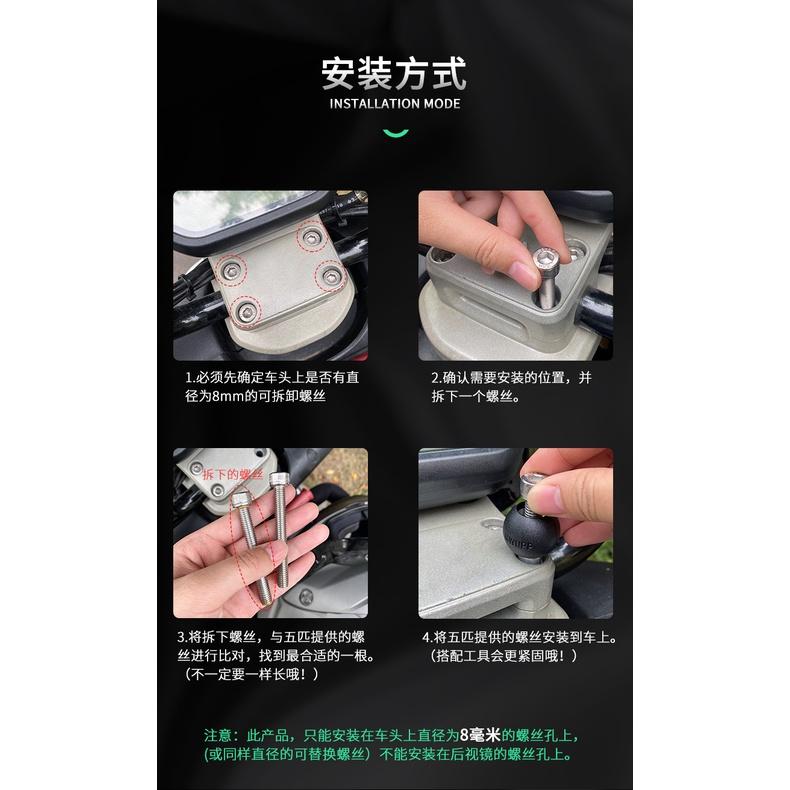 安装方式
INSTALLATION MODE

1.必须先确定车头上是否有直径为8mm的可拆卸螺丝

2.确认需要安装的位置，并拆下一个螺丝。

拆下的螺丝

3.将拆下螺丝，与五匹提供的螺丝进行比对，找到最合适的一根。（不一定要一样长哦！）

4.将五匹提供的螺丝安装到车上。（搭配工具会更紧固哦！）

注意：此产品，只能安装在车头上直径为8毫米的螺丝孔上，(或同样直径的可替换螺丝）不能安装在后视镜的螺丝孔上。