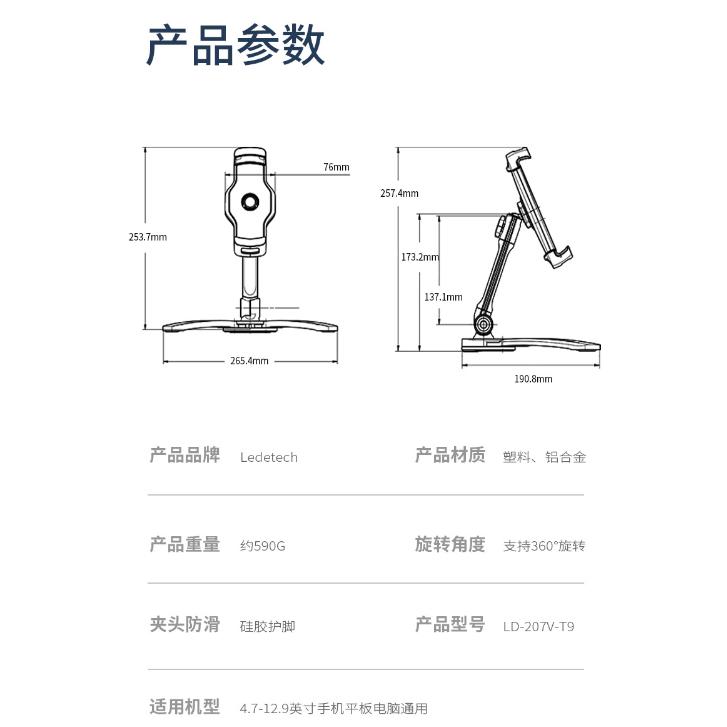 产品参数

76mm

253.7mm

265.4mm

257.4mm

173.2mm

137.1mm

190.8mm

产品品牌 Ledetech

产品材质 塑料、铝合金

产品重量 约590G

旋转角度 支持360°旋转

夹头防滑 硅胶护脚

产品型号 LD-207V-T9

适用机型 4.7-12.9英寸手机平板电脑通用