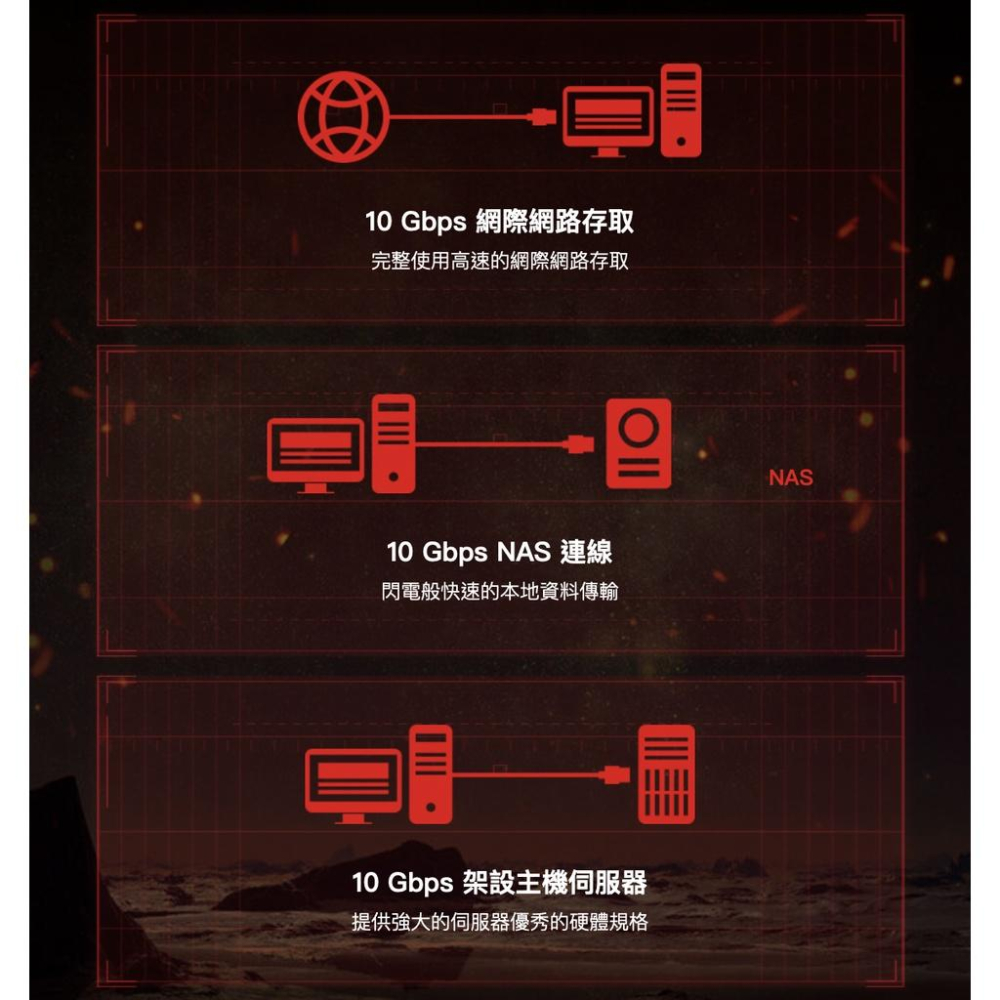 10 Gbps 網際網路存取
完整使用高速的網際網路存取

NAS

10 Gbps NAS 連線
閃電般快速的本地資料傳輸

10 Gbps 架設主機伺服器
提供強大的伺服器優秀的硬體規格