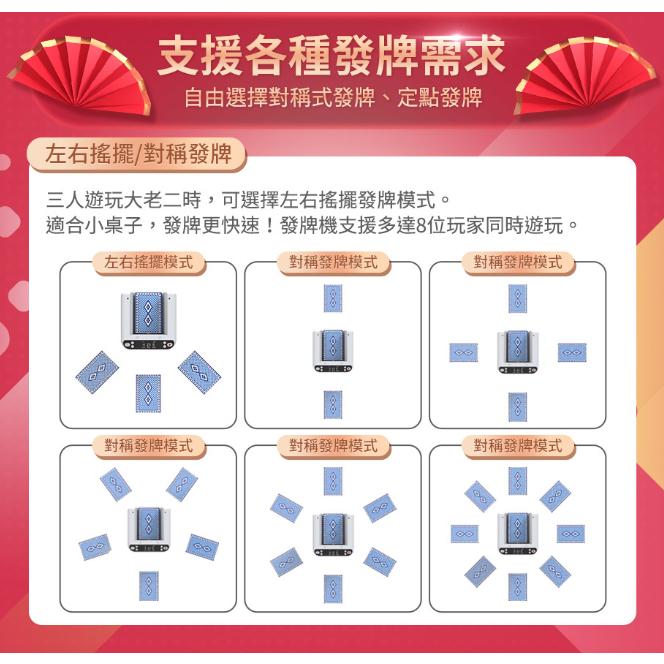 支援各種發牌需求
自由選擇對稱式發牌、定點發牌

左右搖擺/對稱發牌

三人遊玩大老二時，可選擇左右搖擺發牌模式。
適合小桌子，發牌更快速！發牌機支援多達8位玩家同時遊玩。

左右搖擺模式

對稱發牌模式

對稱發牌模式

對稱發牌模式

對稱發牌模式

對稱發牌模式