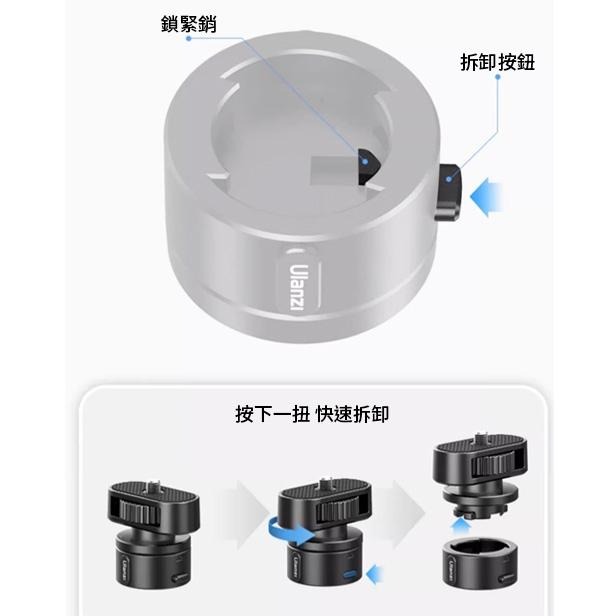 鎖緊銷

拆卸按鈕

Ulanzi

按下一扭 快速拆卸

Ulanzi

Ulanzi

Ulanzi