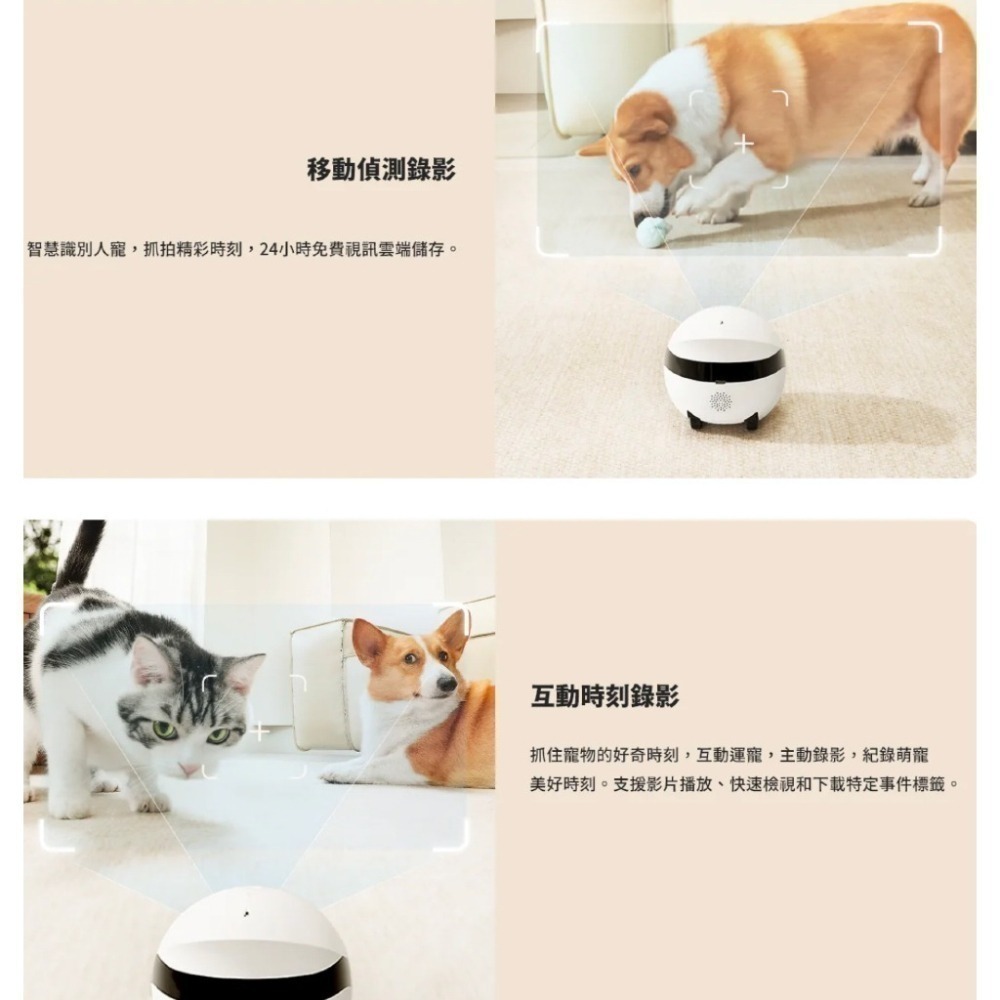 移動偵測錄影

智慧識別人寵，抓拍精彩時刻，24小時免費視訊雲端儲存。

互動時刻錄影

抓住寵物的好奇時刻，互動運寵，主動錄影，紀錄萌寵美好時刻。支援影片播放、快速檢視和下載特定事件標籤。