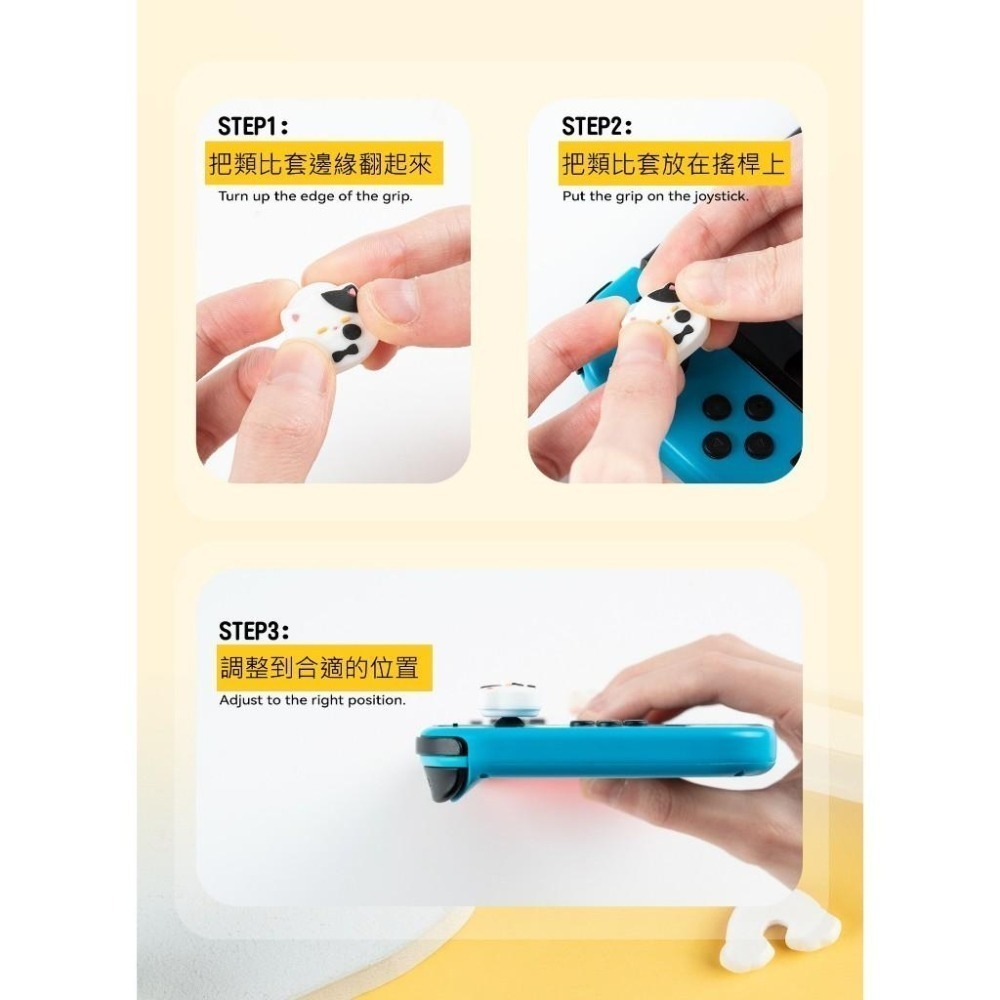 STEP1：
把類比套邊緣翻起來
Turn up the edge of the grip.

STEP2：
把類比套放在搖桿上
Put the grip on the joystick.

STEP3：
調整到合適的位置
Adjust to the right position.