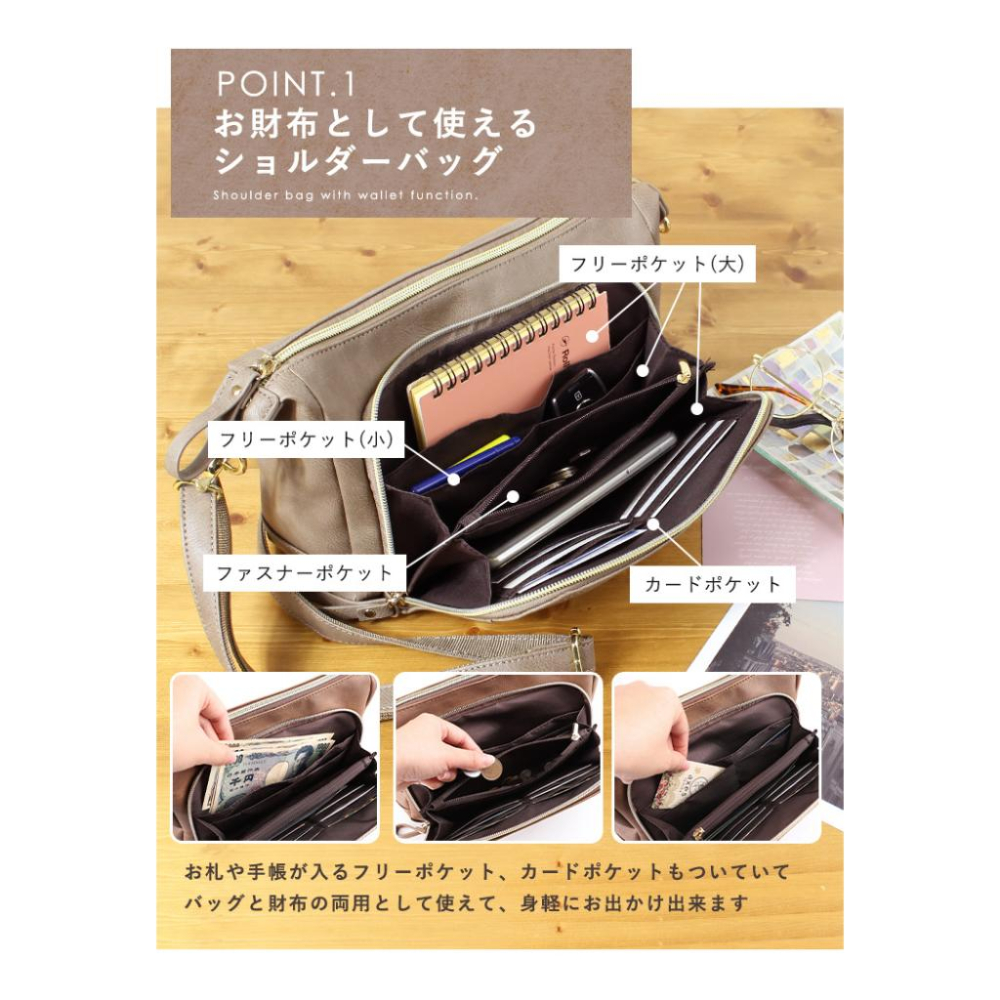 POINT.1
お財布として使える
ショルダーバッグ
Shoulder bag with wallet function.

フリーポケット(大)

フリーポケット(小)

ファスナーポケット

カードポケット

お札や手帳が入るフリーポケット、カードポケットもついていて
バッグと財布の両用として使えて、身軽にお出かけ出来ます