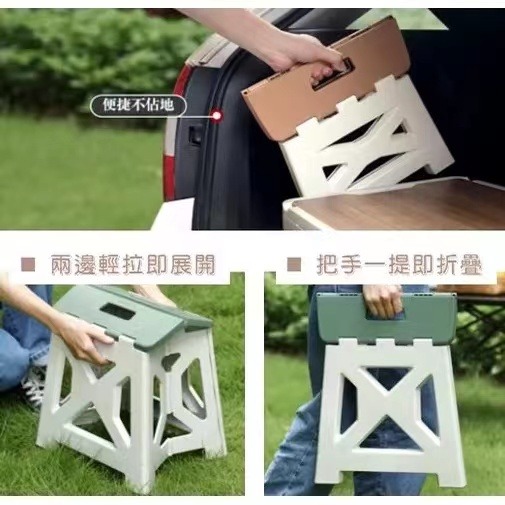 便捷不佔地

兩邊輕拉即展開

把手一提即折疊