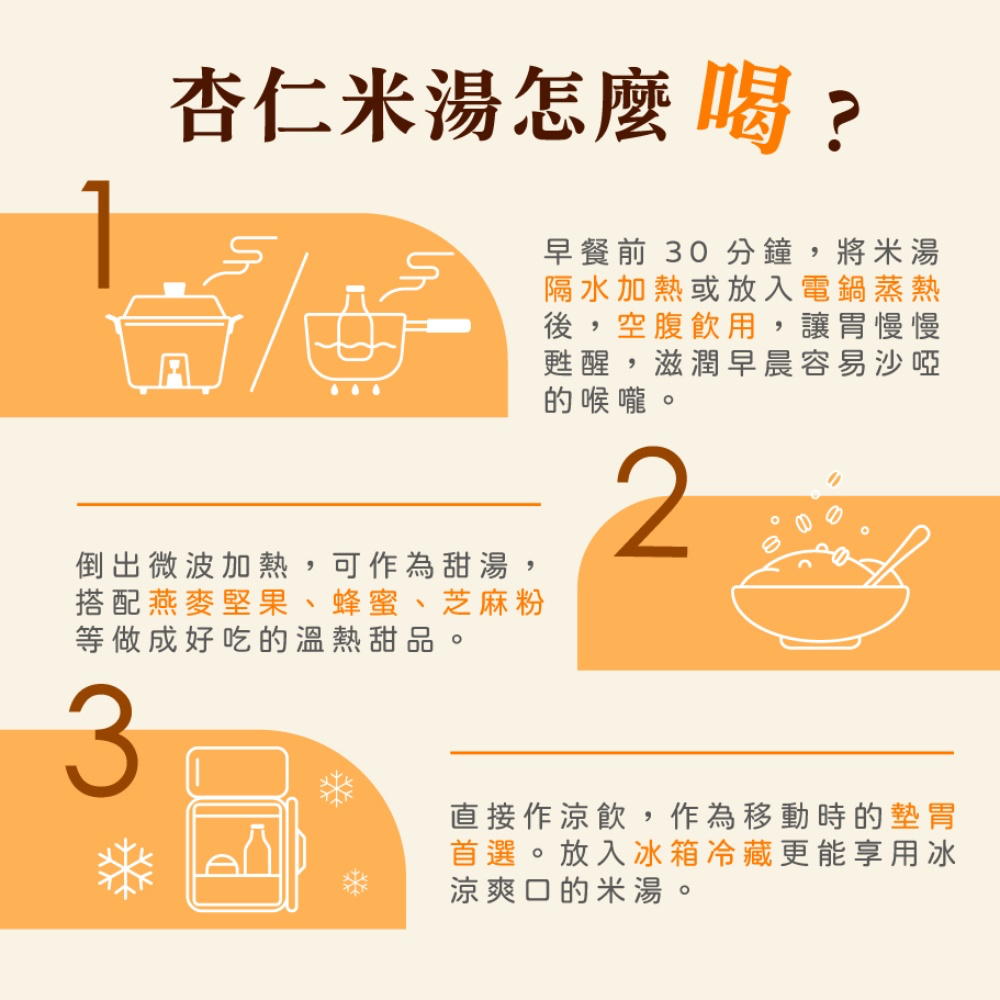 杏仁米湯怎麼喝？

1

早餐前 30 分鐘，將米湯隔水加熱或放入電鍋蒸熱後，空腹飲用，讓胃慢慢甦醒，滋潤早晨容易沙啞的喉嚨。

2

倒出微波加熱，可作為甜湯，搭配燕麥堅果、蜂蜜、芝麻粉等做成好吃的溫熱甜品。

3

直接作涼飲，作為移動時的墊胃首選。放入冰箱冷藏更能享用冰涼爽口的米湯。